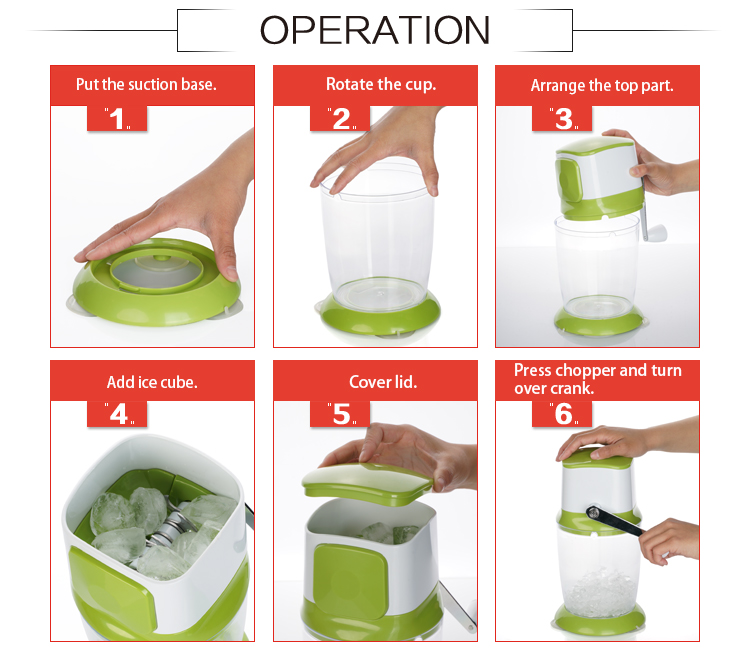 OPERATION

Put the suction base.

"1"

Rotate the cup.

"2"

Arrange the top part.

"3"

Add ice cube.

"4"

Cover lid.

"5"

Press chopper and turn over crank.

"6"