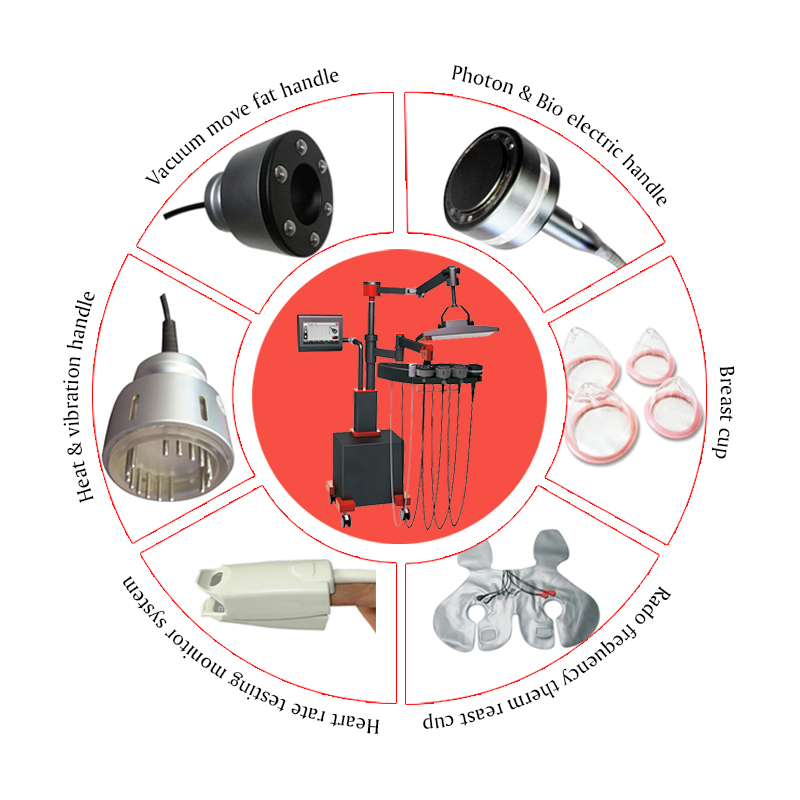 Vacuum move fat handle

Photon & Bio electric handle

Breast cup

Rado frequency therm reast cup

Heart rate testing monitor system

Heat & vibration handle