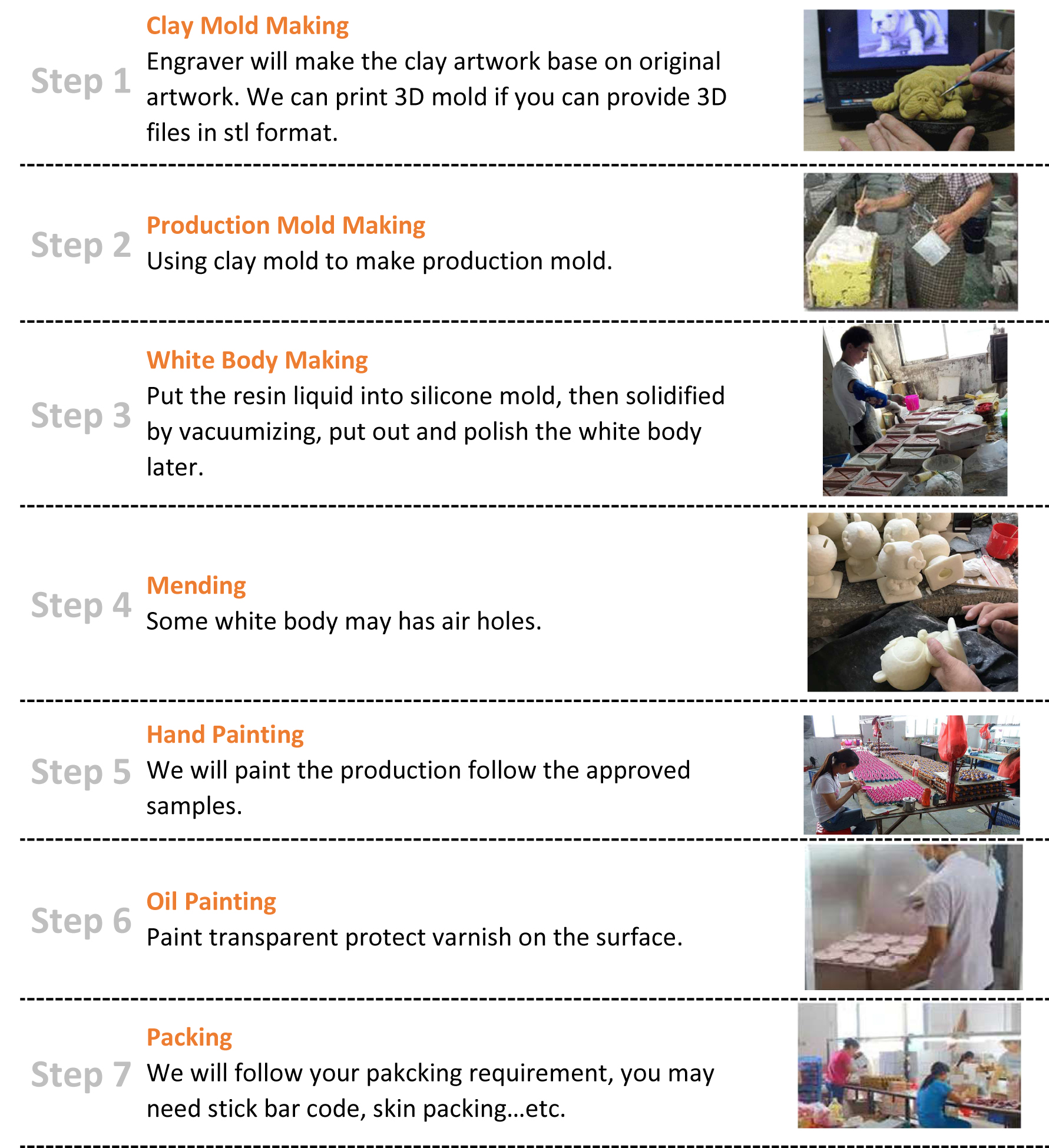 Step 1

Clay Mold Making

Engraver will make the clay artwork base on original artwork. We can print 3D mold if you can provide 3D files in stl format.

Step 2

Production Mold Making

Using clay mold to make production mold.

Step 3

White Body Making

Put the resin liquid into silicone mold, then solidified by vacuumizing, put out and polish the white body later.

Step 4

Mending

Some white body may has air holes.

Step 5

Hand Painting

We will paint the production follow the approved samples.

Step 6

Oil Painting

Paint transparent protect varnish on the surface.

Step 7

Packing

We will follow your pakcking requirement, you may need stick bar code, skin packing...etc.