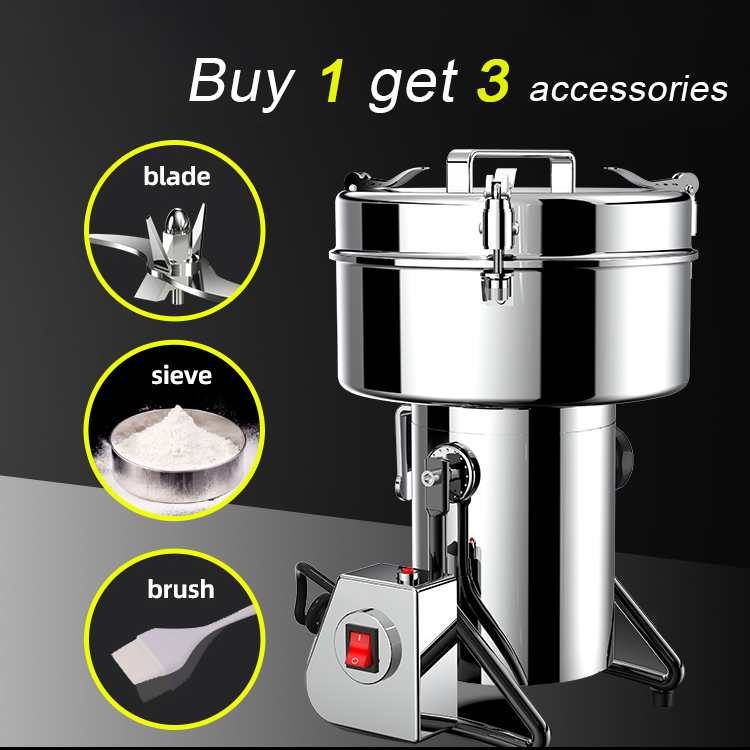 Buy 1 get 3 accessories

blade

sieve

brush