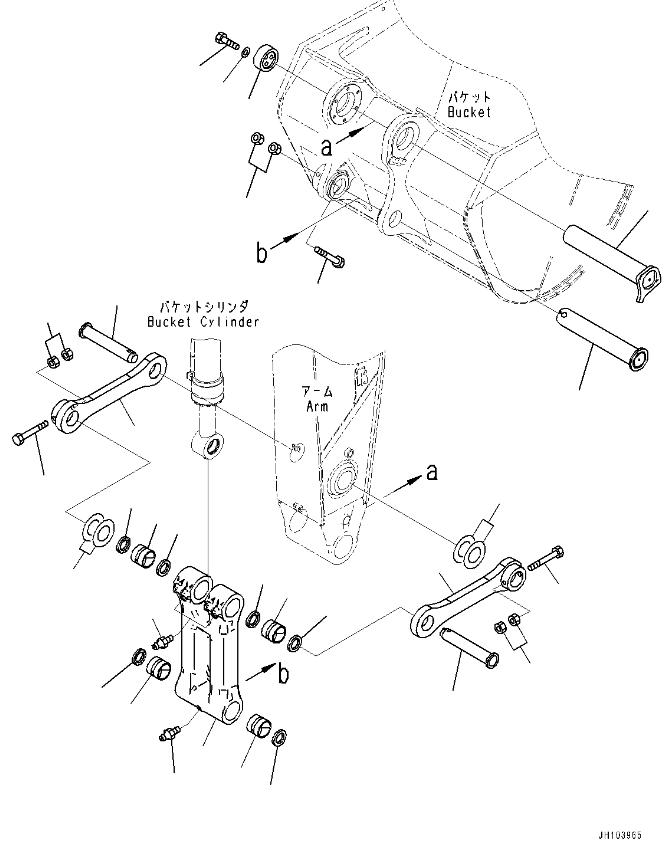 バケット
Bucket

a

b

バケットシリンダ
Bucket Cylinder

アーム
Arm

a

b

JH103965