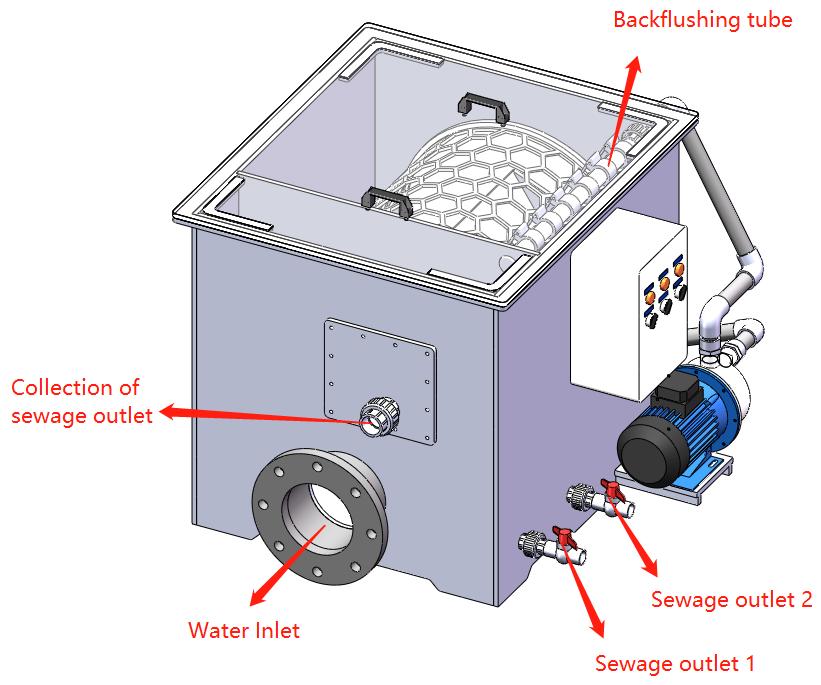 Backflushing tube

Collection of sewage outlet

Water Inlet

Sewage outlet 2

Sewage outlet 1