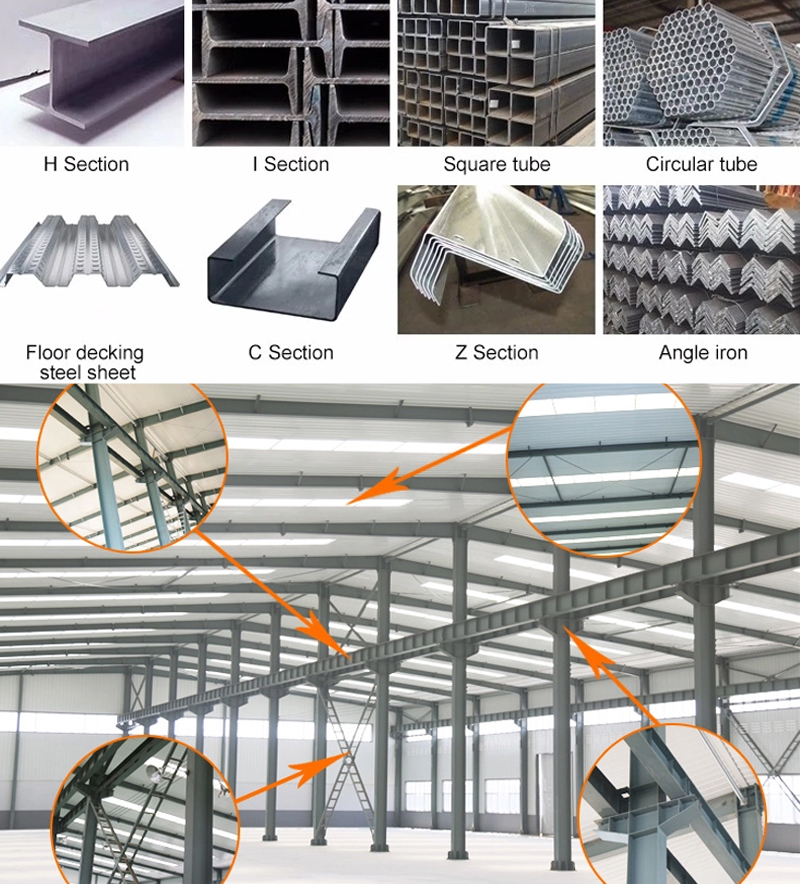 H Section

I Section

Square tube

Circular tube

Floor decking steel sheet

C Section

Z Section

Angle iron