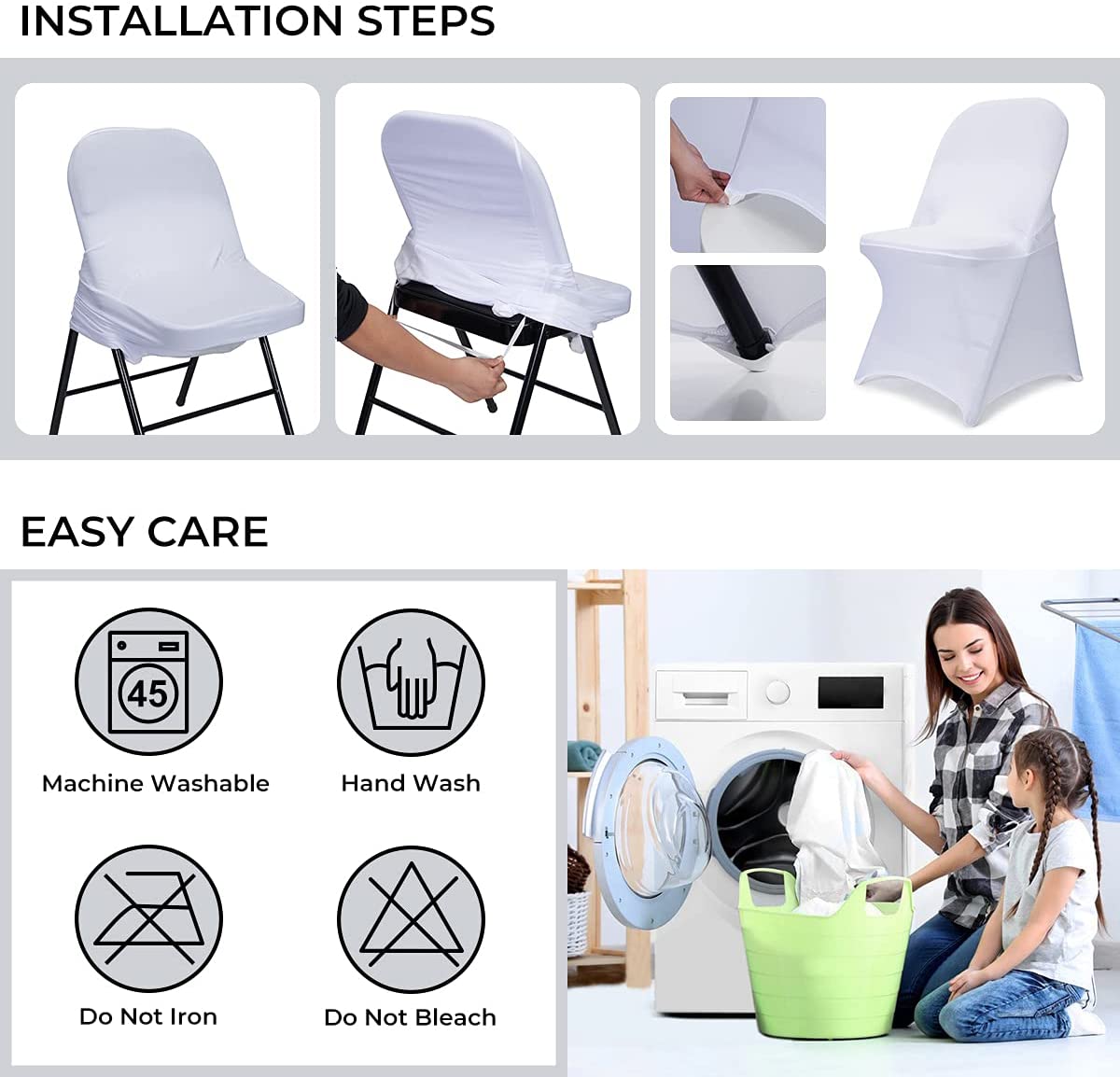 INSTALLATION STEPS

EASY CARE

45

Machine Washable

Hand Wash

Do Not Iron

Do Not Bleach