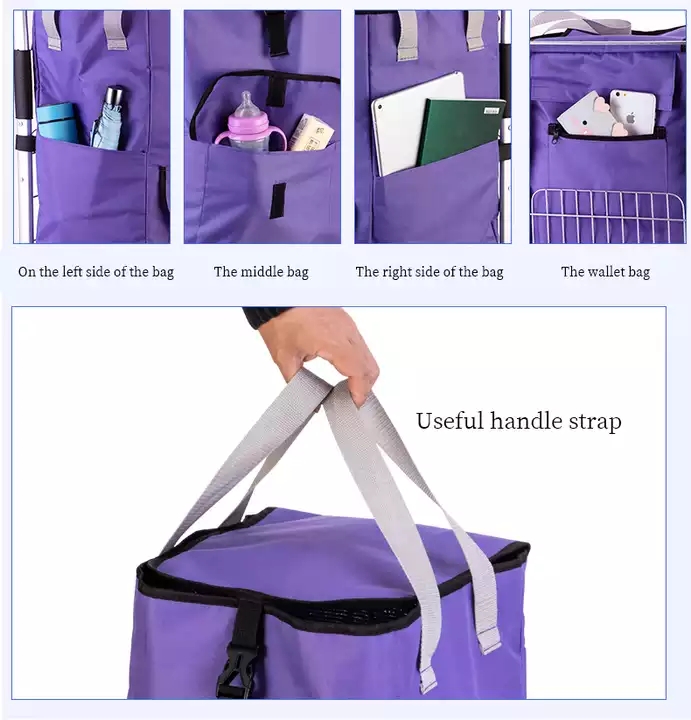 On the left side of the bag

The middle bag

The right side of the bag

The wallet bag

Useful handle strap