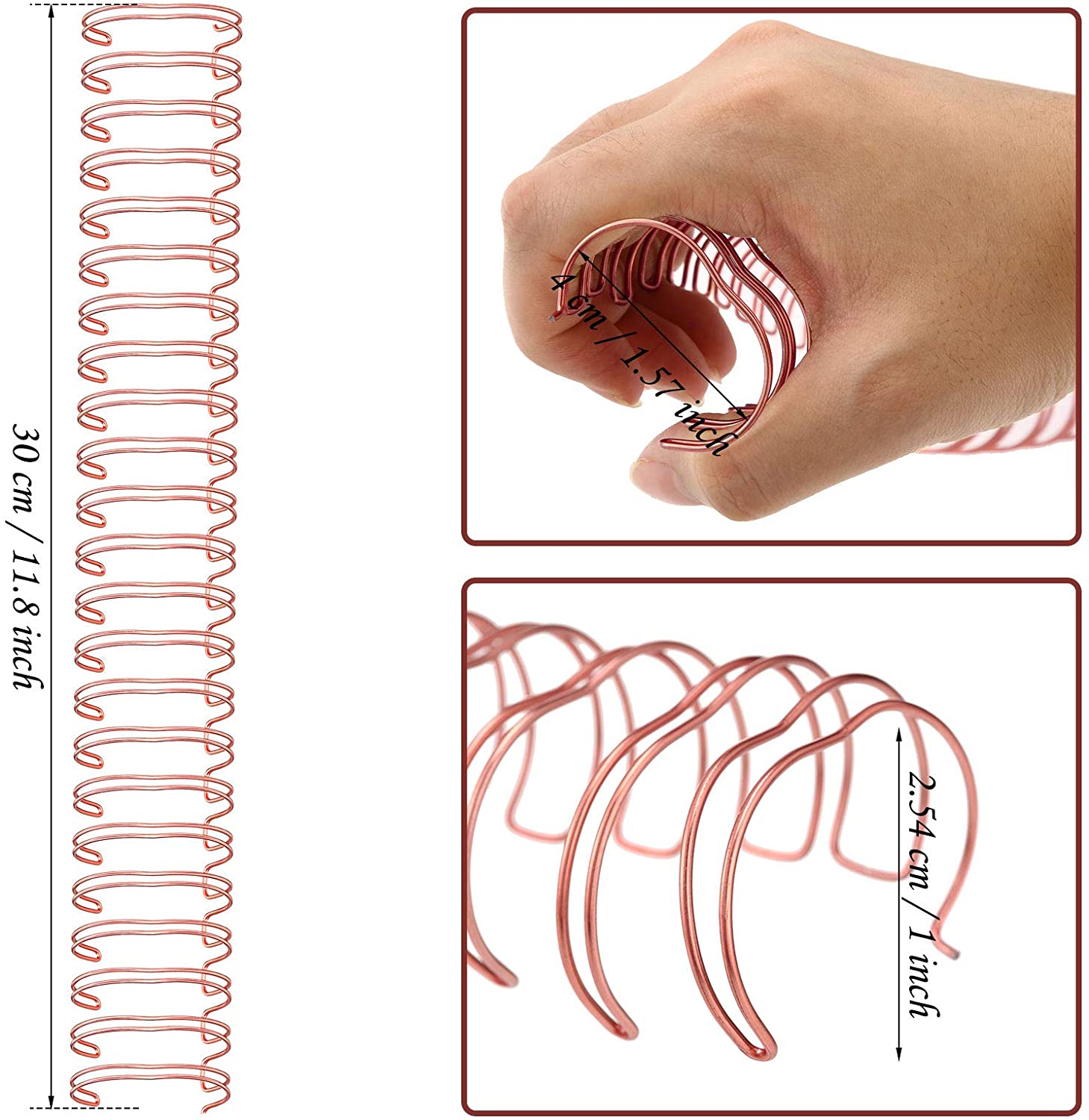 30 cm / 11.8 inch

4 cm / 1.57 inch

2.54 cm / 1 inch