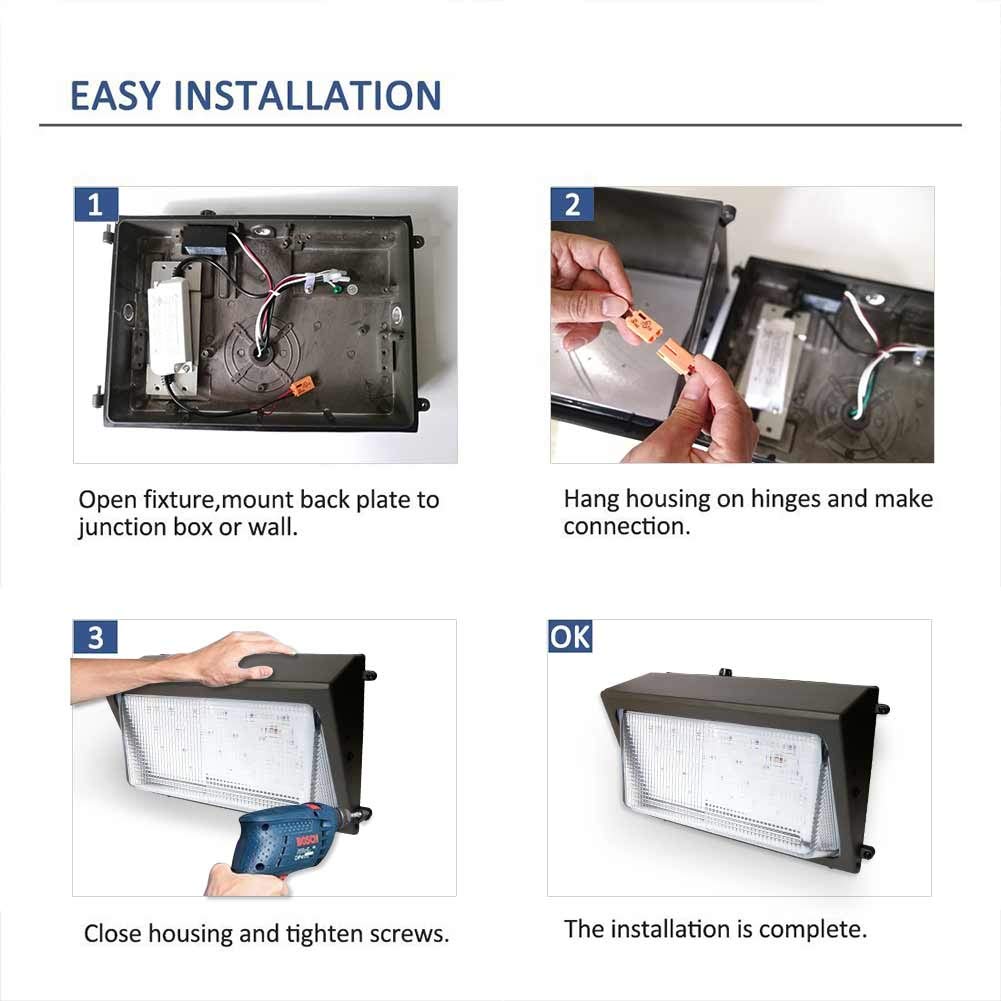 EASY INSTALLATION

1

Open fixture,mount back plate to junction box or wall.

2

Hang housing on hinges and make connection.

3

BOSCH

Close housing and tighten screws.

OK

The installation is complete.