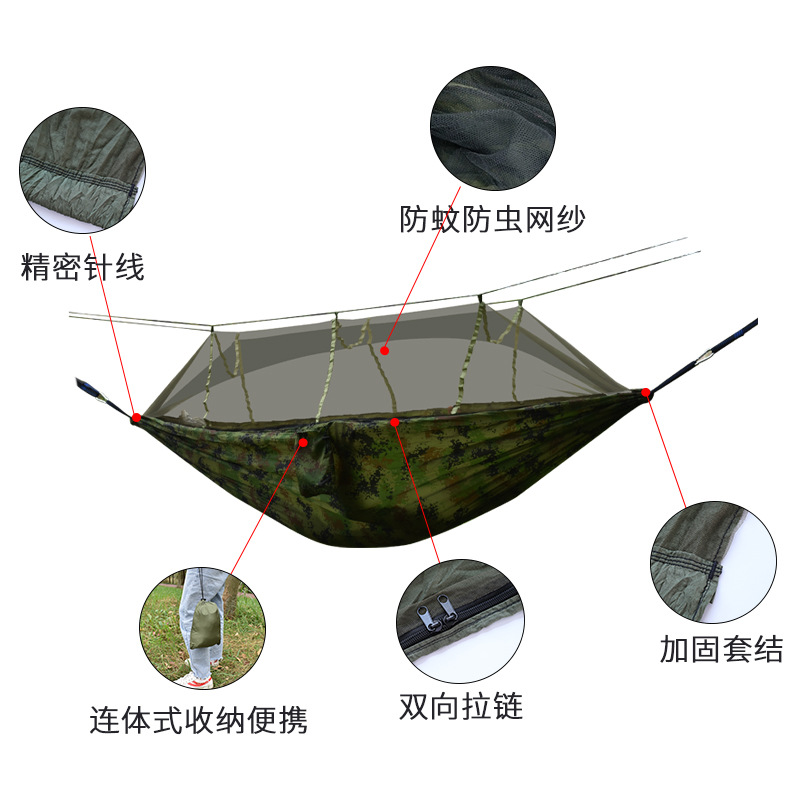 防蚊防虫网纱

精密针线

加固套结

连体式收纳便携

双向拉链