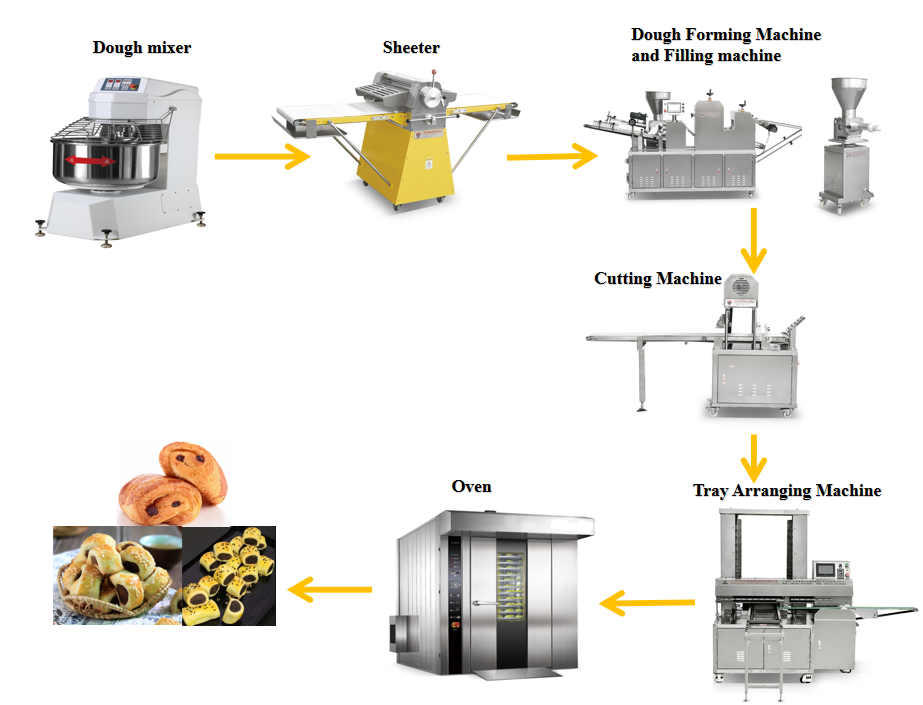 Dough mixer

Sheeter

Dough Forming Machine and Filling machine

Cutting Machine

Tray Arranging Machine

Oven