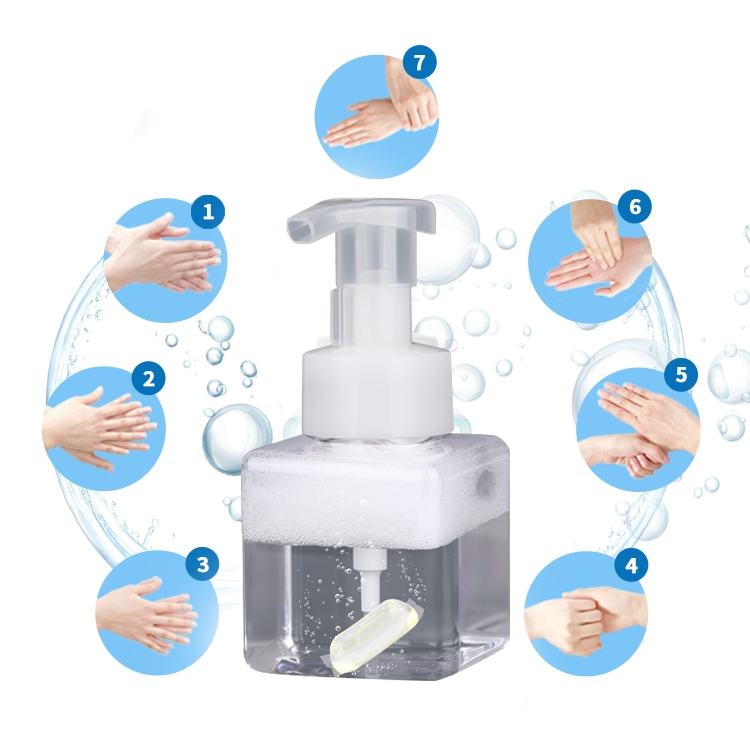 7

1

6

2

5

3

4