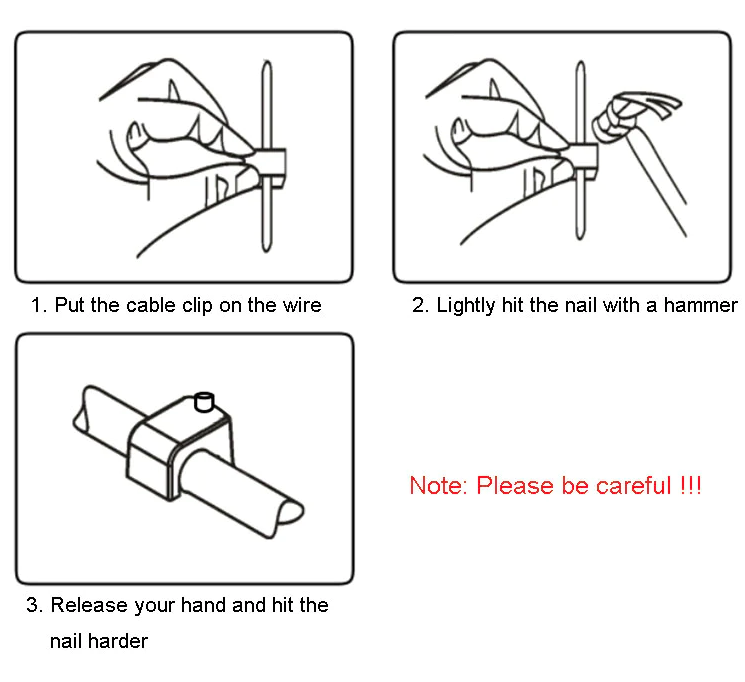 1. Put the cable clip on the wire

2. Lightly hit the nail with a hammer

3. Release your hand and hit the nail harder

Note: Please be careful !!!