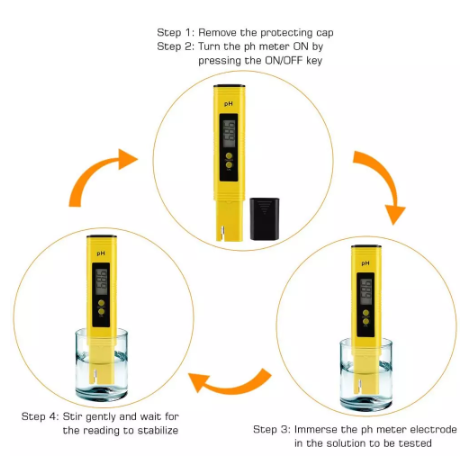 Step 1: Remove the protecting cap
Step 2: Turn the ph meter ON by pressing the ON/OFF key

pH

6.86

pH

6.86

pH

6.86

Step 4: Stir gently and wait for the reading to stabilize

Step 3: Immerse the ph meter electrode in the solution to be tested