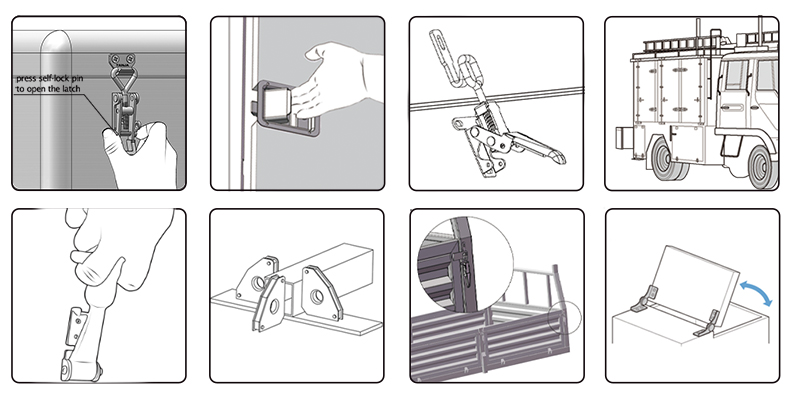 press self-lock pin to open the latch