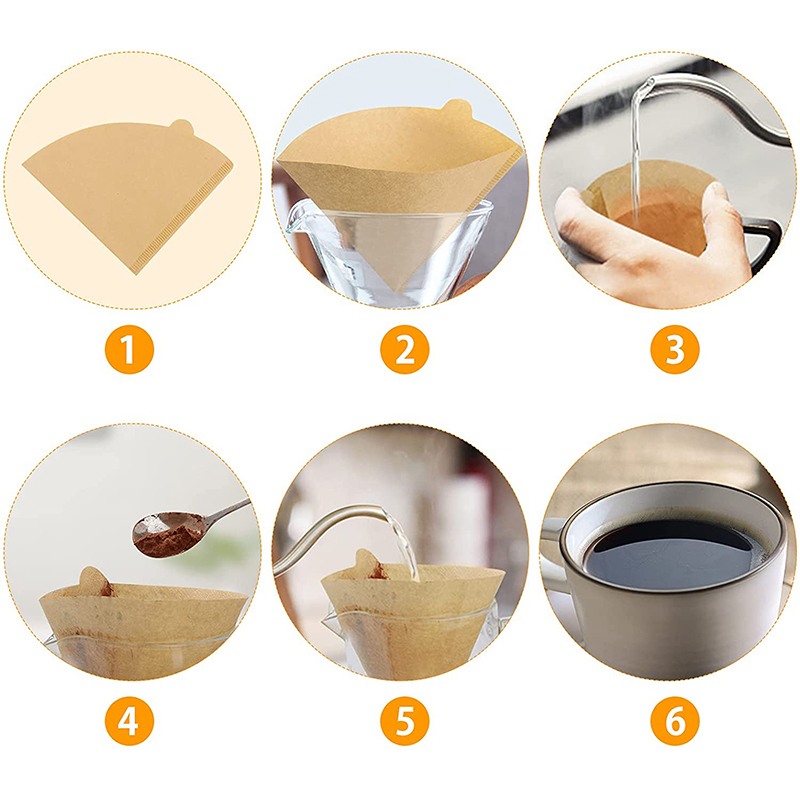 1

2

3

4

5

6