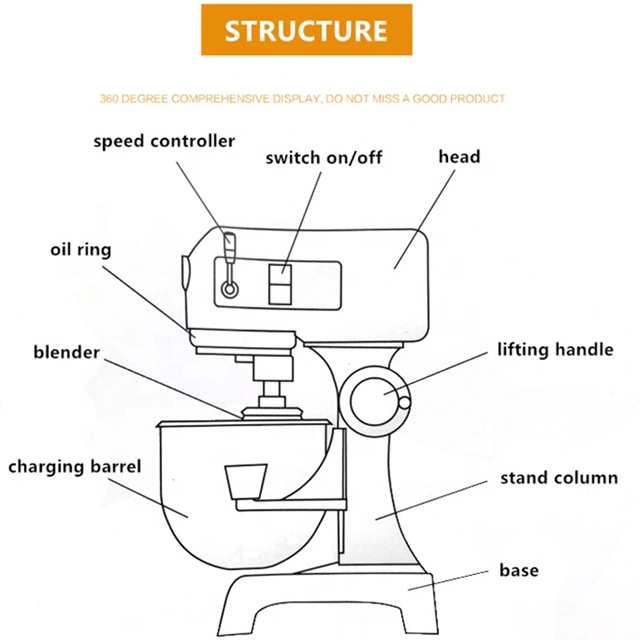 STRUCTURE

360 DEGREE COMPREHENSIVE DISPLAY, DO NOT MISS A GOOD PRODUCT

speed controller

switch on/off

head

oil ring

blender

lifting handle

charging barrel

stand column

base