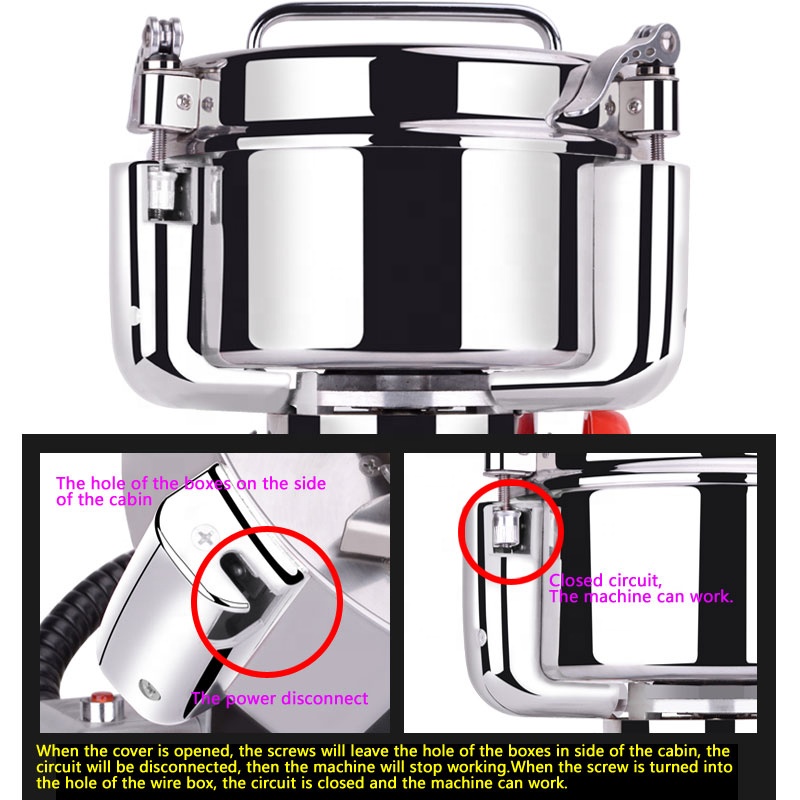 The hole of the boxes on the side of the cabin

The power disconnect

Closed circuit, The machine can work.

When the cover is opened, the screws will leave the hole of the boxes in side of the cabin, the circuit will be disconnected, then the machine will stop working.When the screw is turned into the hole of the wire box, the circuit is closed and the machine can work.