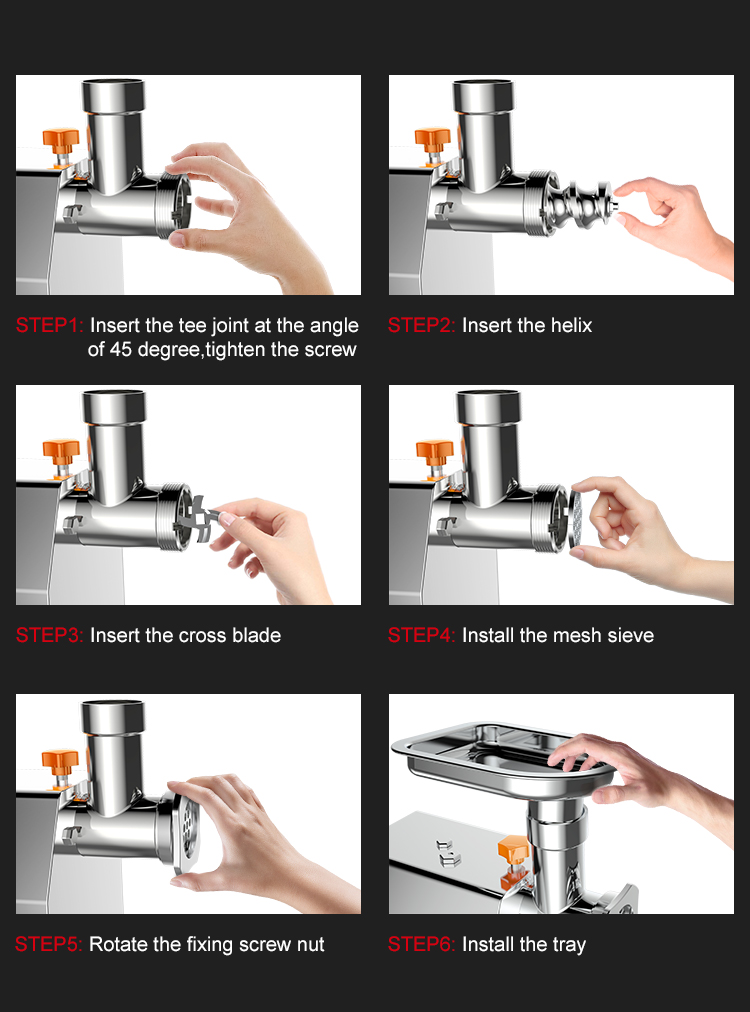 STEP1: Insert the tee joint at the angle of 45 degree,tighten the screw

STEP2: Insert the helix

STEP3: Insert the cross blade

STEP4: Install the mesh sieve

STEP5: Rotate the fixing screw nut

STEP6: Install the tray