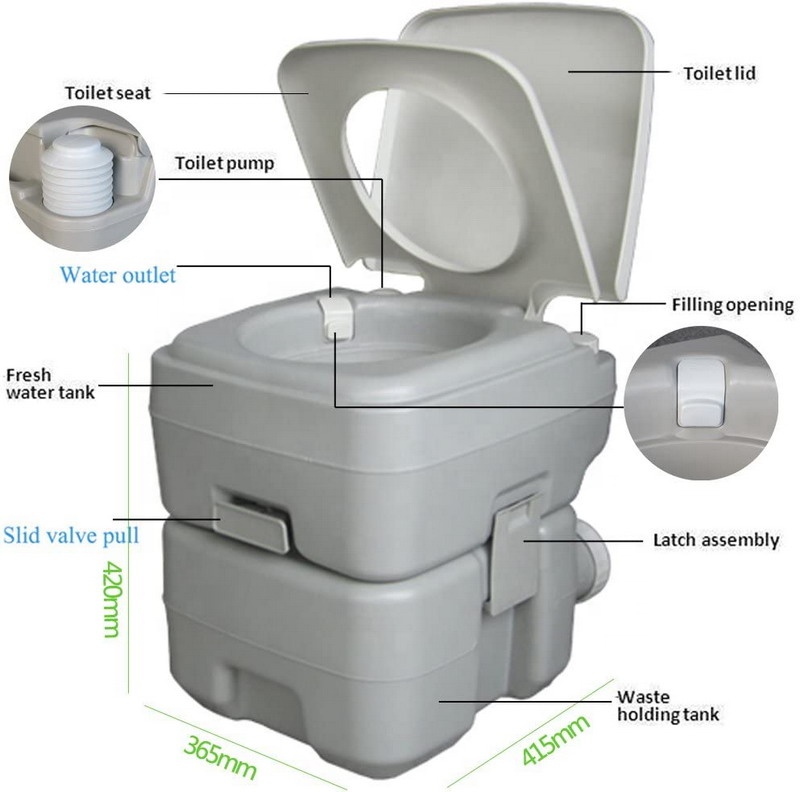 Toilet seat

Toilet lid

Toilet pump

Water outlet

Filling opening

Fresh water tank

Slid valve pull

Latch assembly

420mm

Waste holding tank

365mm

415mm