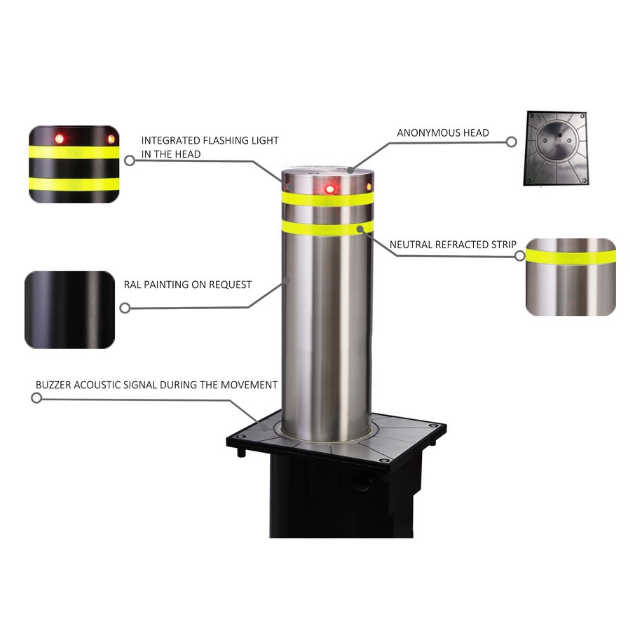 INTEGRATED FLASHING LIGHT IN THE HEAD

ANONYMOUS HEAD

NEUTRAL REFRACTED STRIP

RAL PAINTING ON REQUEST

BUZZER ACOUSTIC SIGNAL DURING THE MOVEMENT