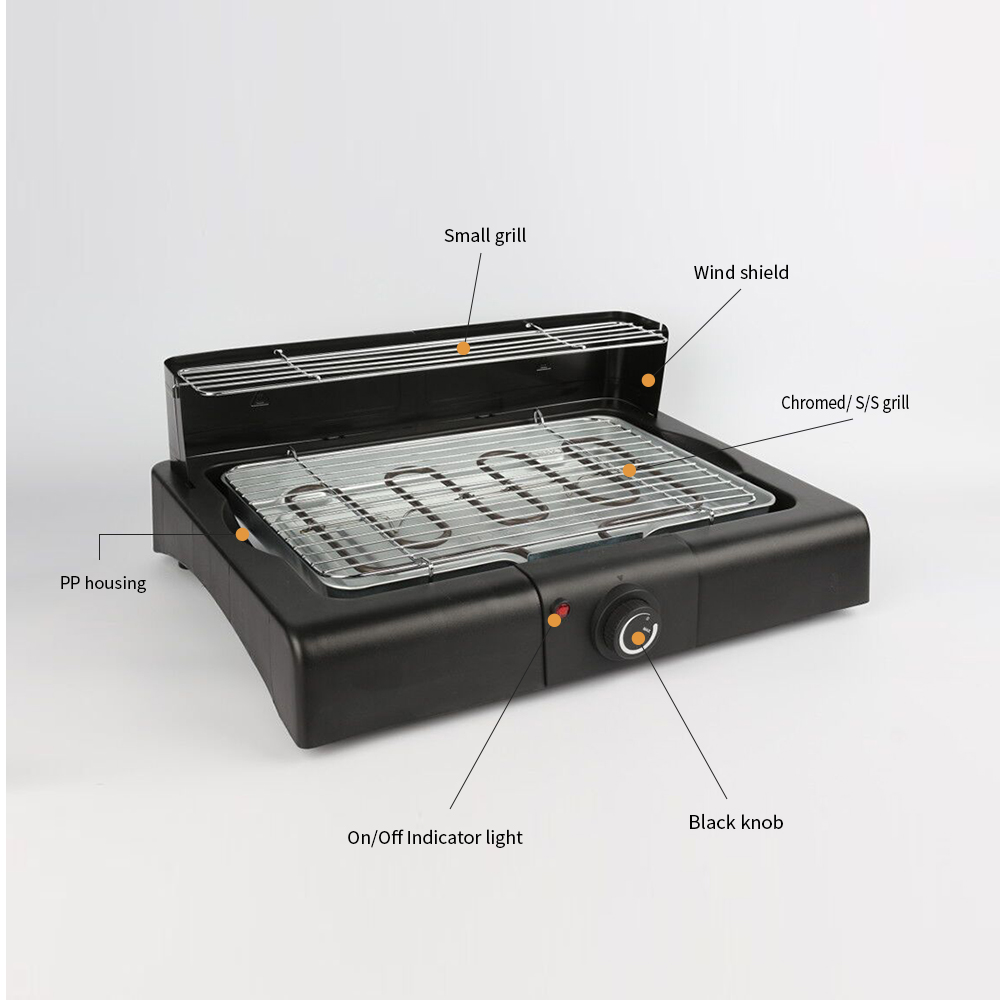 Small grill

Wind shield

Chromed/ S/S grill

PP housing

On/Off Indicator light

Black knob