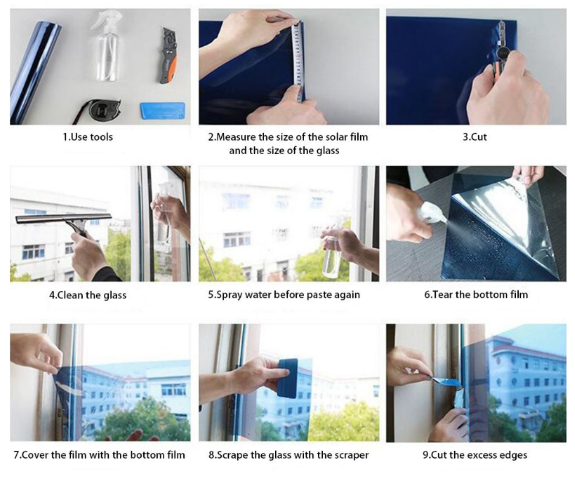 1.Use tools

2.Measure the size of the solar film and the size of the glass

3.Cut

4.Clean the glass

5.Spray water before paste again

6.Tear the bottom film

7.Cover the film with the bottom film

8.Scrape the glass with the scraper

9.Cut the excess edges