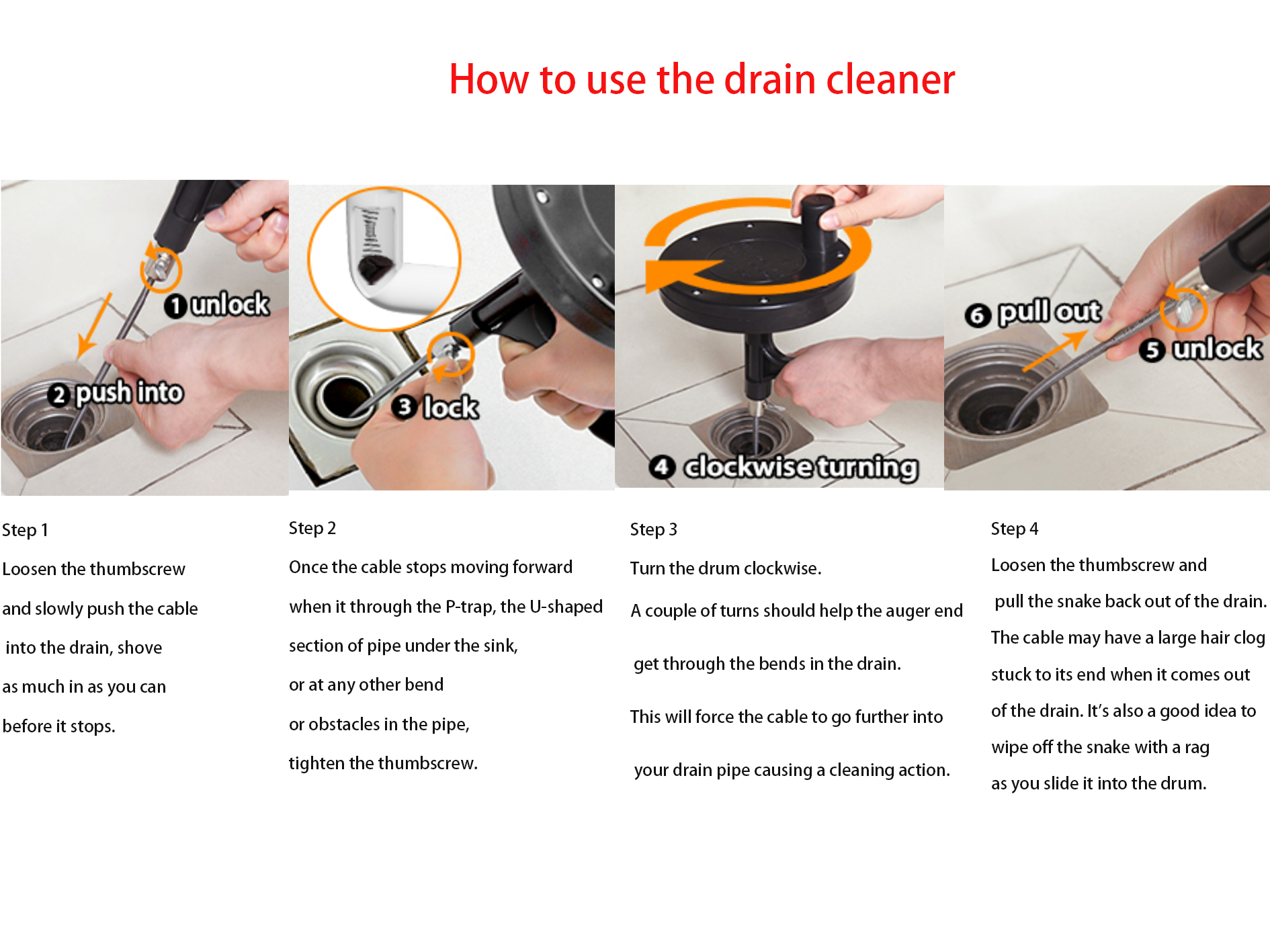 How to use the drain cleaner

1 unlock

2 push into

3 lock

4 clockwise turning

6 pull out

5 unlock

Step 1

Loosen the thumbscrew and slowly push the cable into the drain, shove as much in as you can before it stops.

Step 2

Once the cable stops moving forward when it through the P-trap, the U-shaped section of pipe under the sink, or at any other bend or obstacles in the pipe, tighten the thumbscrew.

Step 3

Turn the drum clockwise.

A couple of turns should help the auger end get through the bends in the drain.

This will force the cable to go further into your drain pipe causing a cleaning action.

Step 4

Loosen the thumbscrew and pull the snake back out of the drain. The cable may have a large hair clog stuck to its end when it comes out of the drain. It's also a good idea to wipe off the snake with a rag as you slide it into the drum.