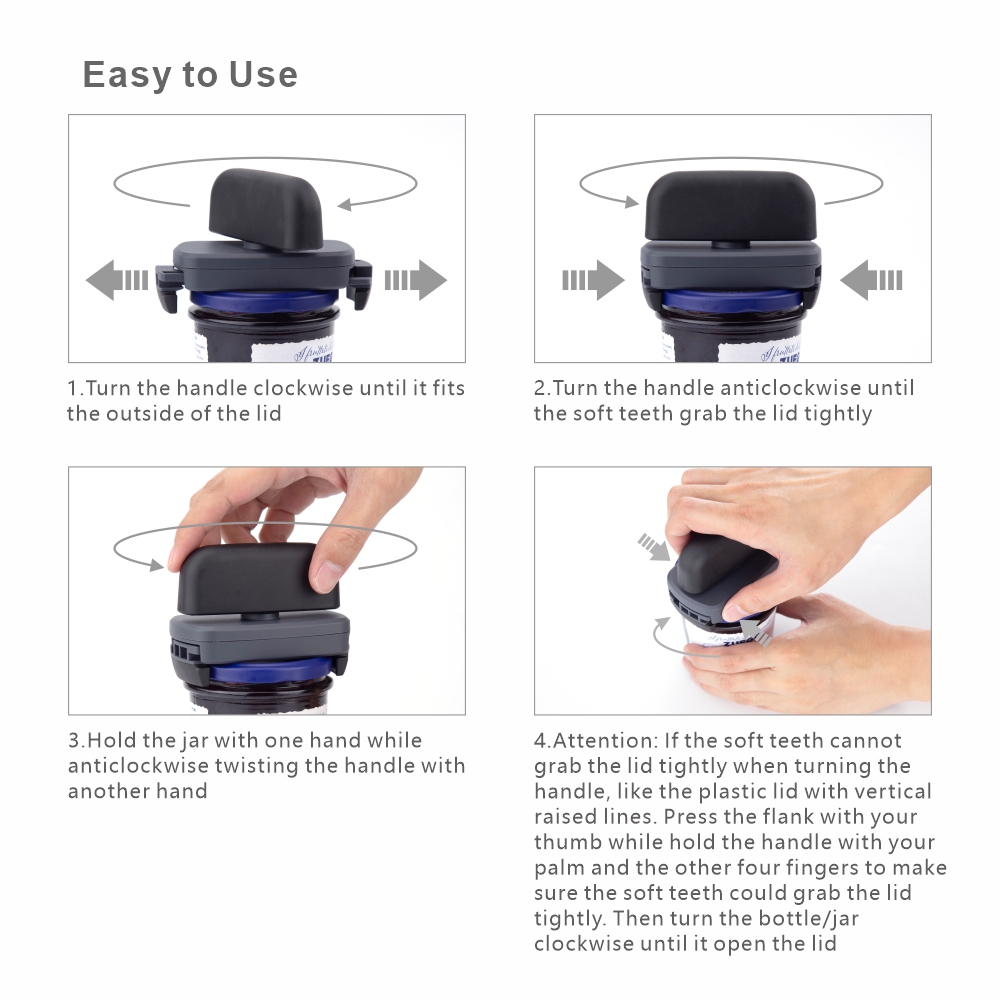 Easy to Use

1.Turn the handle clockwise until it fits the outside of the lid

2.Turn the handle anticlockwise until the soft teeth grab the lid tightly

3.Hold the jar with one hand while anticlockwise twisting the handle with another hand

4.Attention: If the soft teeth cannot grab the lid tightly when turning the handle, like the plastic lid with vertical raised lines. Press the flank with your thumb while hold the handle with your palm and the other four fingers to make sure the soft teeth could grab the lid tightly. Then turn the bottle/jar clockwise until it open the lid