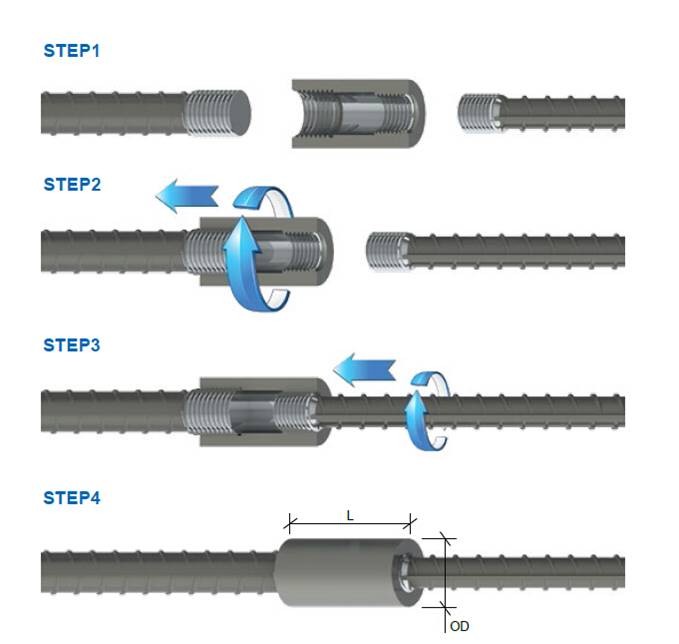 STEP1

STEP2

STEP3

STEP4

L

OD