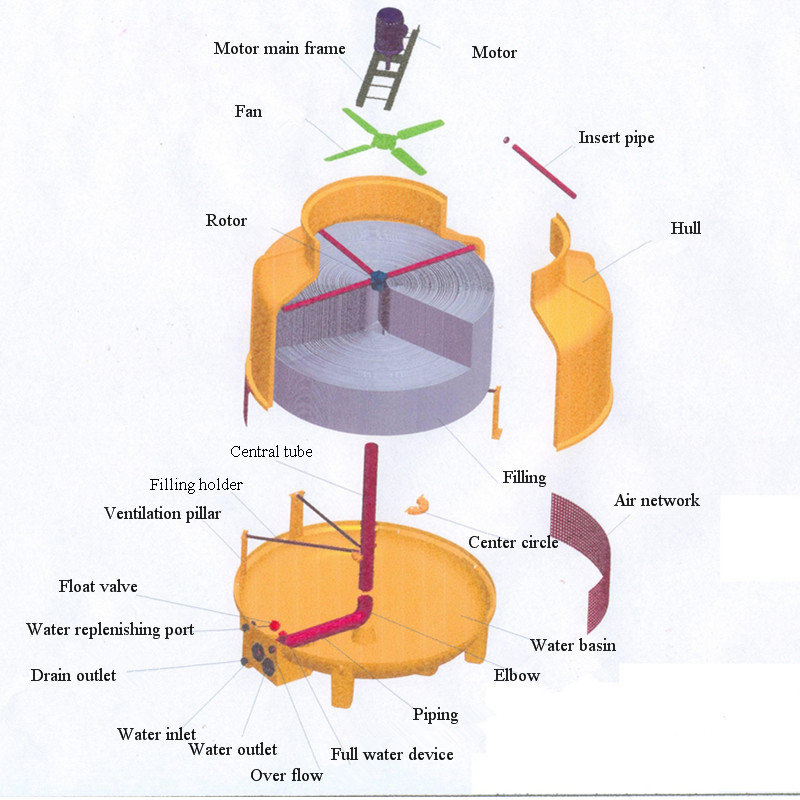 Motor main frame
Motor
Fan
Insert pipe
Rotor
Hull
Central tube
Filling
Filling holder
Air network
Ventilation pillar
Center circle
Float valve
Water replenishing port
Water basin
Drain outlet
Elbow
Piping
Water inlet
Water outlet
Full water device
Over flow