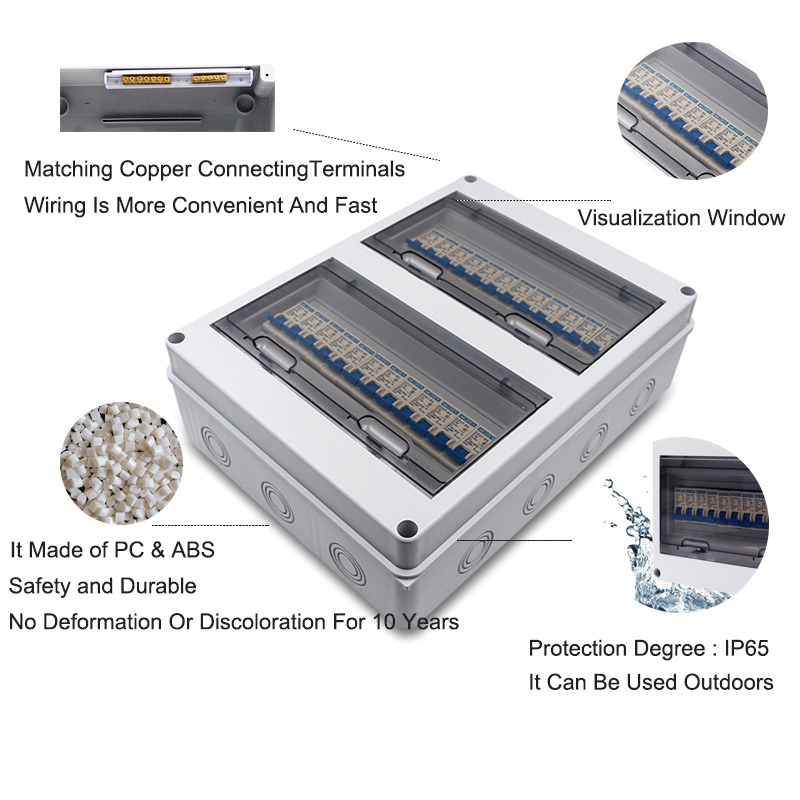 Matching Copper ConnectingTerminals
Wiring Is More Convenient And Fast

Visualization Window

It Made of PC & ABS
Safety and Durable
No Deformation Or Discoloration For 10 Years

Protection Degree : IP65
It Can Be Used Outdoors