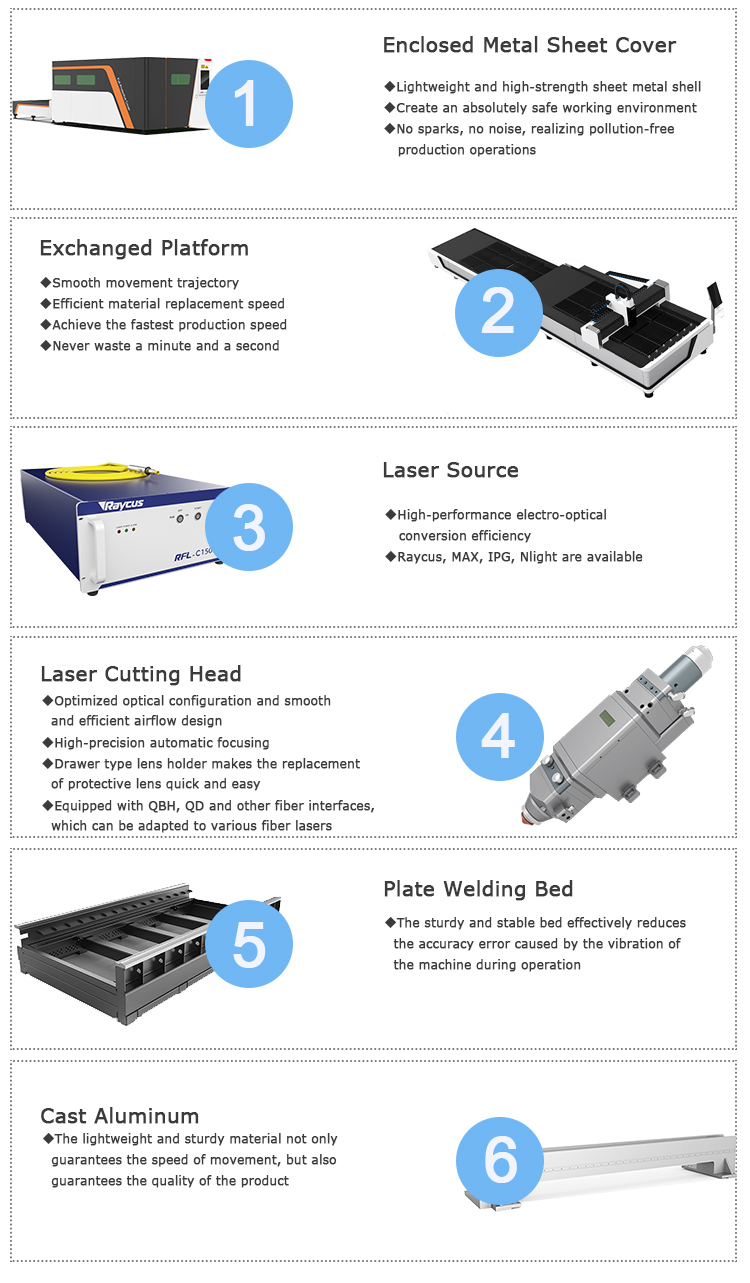 1

Enclosed Metal Sheet Cover

◆Lightweight and high-strength sheet metal shell
◆Create an absolutely safe working environment
◆No sparks, no noise, realizing pollution-free production operations

Exchanged Platform

◆Smooth movement trajectory
◆Efficient material replacement speed
◆Achieve the fastest production speed
◆Never waste a minute and a second

2

Raycus

RFL-C150

3

Laser Source

◆High-performance electro-optical conversion efficiency
◆Raycus, MAX, IPG, Nlight are available

Laser Cutting Head

◆Optimized optical configuration and smooth and efficient airflow design
◆High-precision automatic focusing
◆Drawer type lens holder makes the replacement of protective lens quick and easy
◆Equipped with QBH, QD and other fiber interfaces, which can be adapted to various fiber lasers

4

5

Plate Welding Bed

◆The sturdy and stable bed effectively reduces the accuracy error caused by the vibration of the machine during operation

Cast Aluminum

◆The lightweight and sturdy material not only guarantees the speed of movement, but also guarantees the quality of the product

6