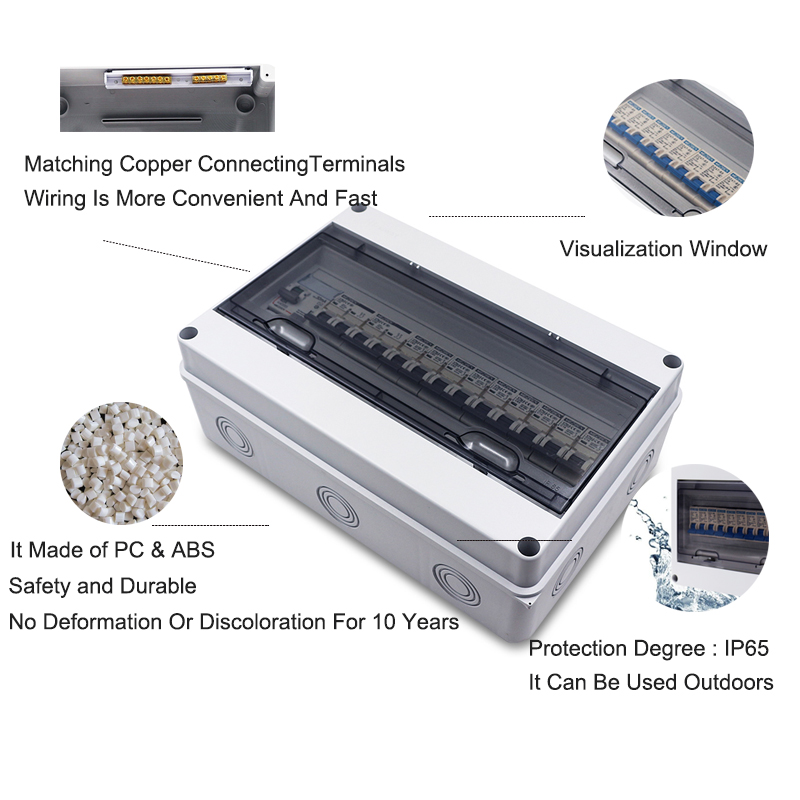 Matching Copper ConnectingTerminals
Wiring Is More Convenient And Fast

Visualization Window

It Made of PC & ABS
Safety and Durable
No Deformation Or Discoloration For 10 Years

Protection Degree : IP65
It Can Be Used Outdoors