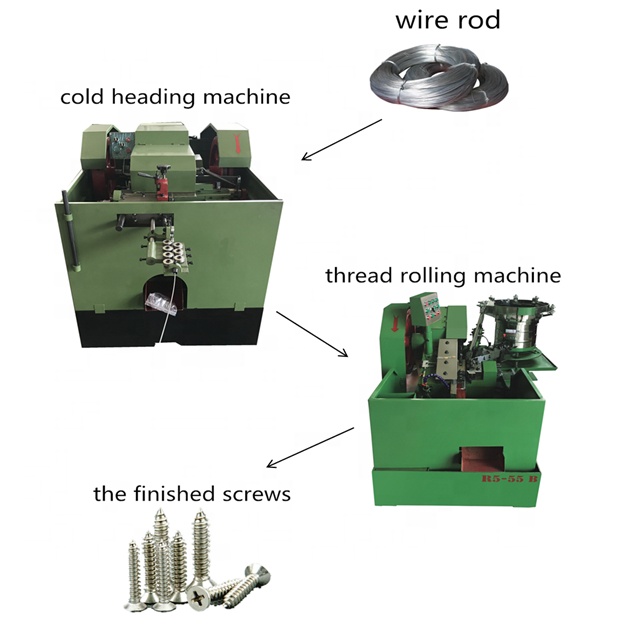 wire rod

cold heading machine

thread rolling machine

R5-55 B

the finished screws