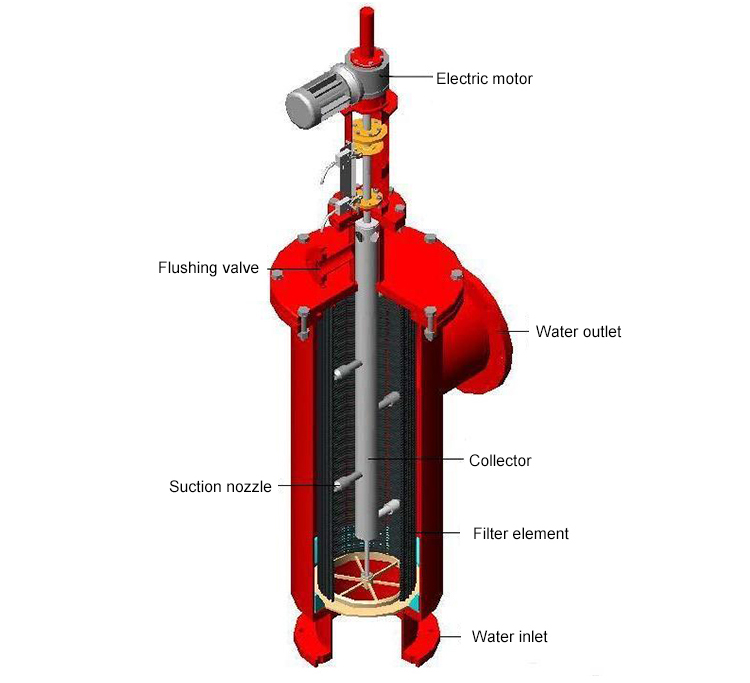 Electric motor

Flushing valve

Water outlet

Collector

Suction nozzle

Filter element

Water inlet