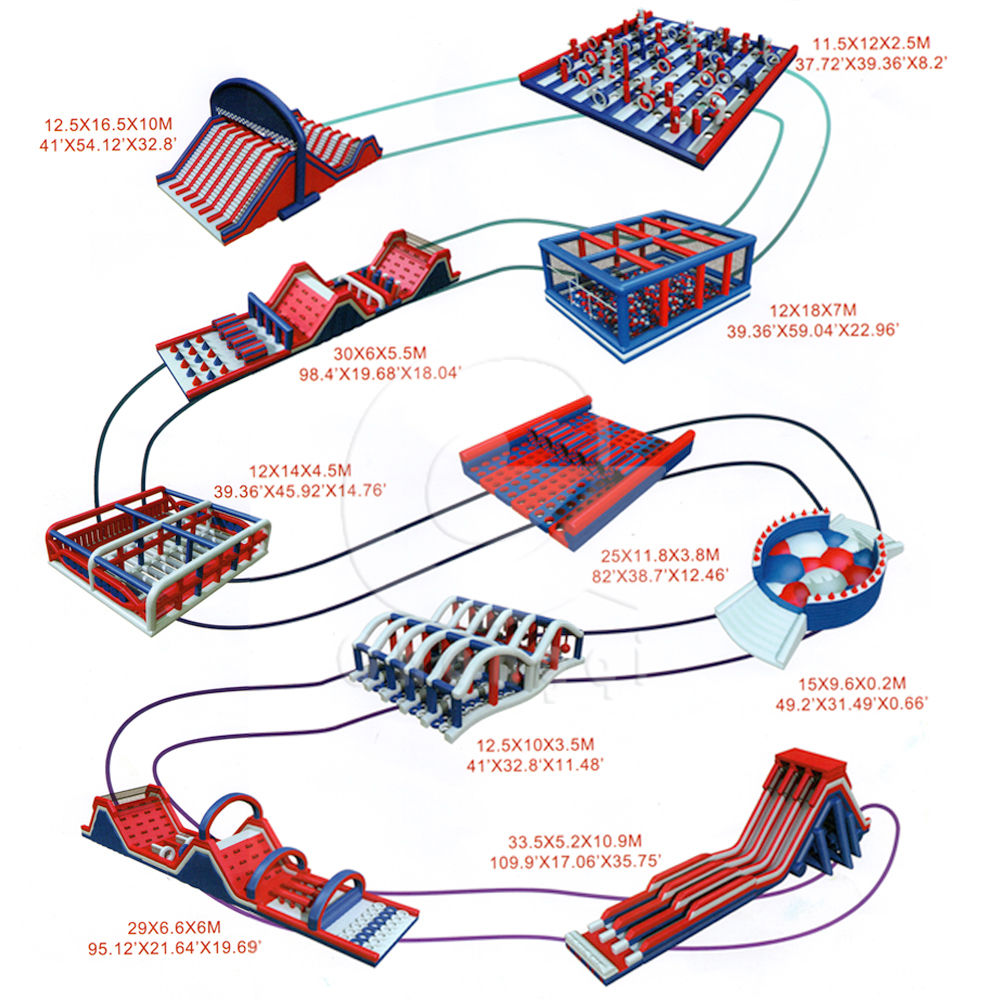 12.5X16.5X10M
41'X54.12'X32.8'

11.5X12X2.5M
37.72'X39.36'X8.2'

12X18X7M
39.36'X59.04'X22.96'

30X6X5.5M
98.4'X19.68'X18.04'

12X14X4.5M
39.36'X45.92'X14.76'

25X11.8X3.8M
82'X38.7'X12.46'

15X9.6X0.2M
49.2'X31.49'X0.66'

12.5X10X3.5M
41'X32.8'X11.48'

33.5X5.2X10.9M
109.9'X17.06'X35.75'

29X6.6X6M
95.12'X21.64'X19.69'