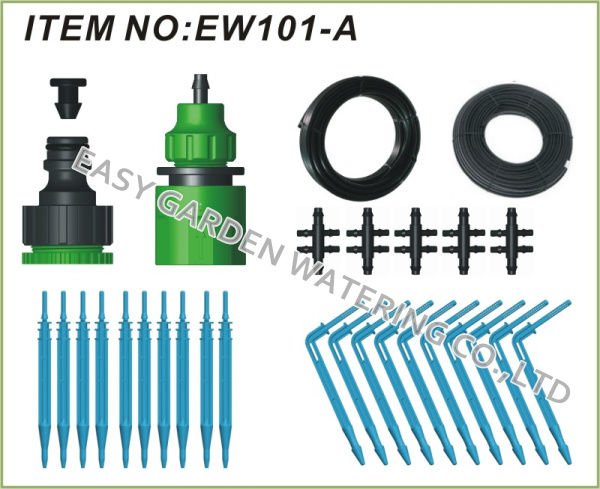 ITEM NO:EW101-A

EASY GARDEN WATERING CO.,LTD