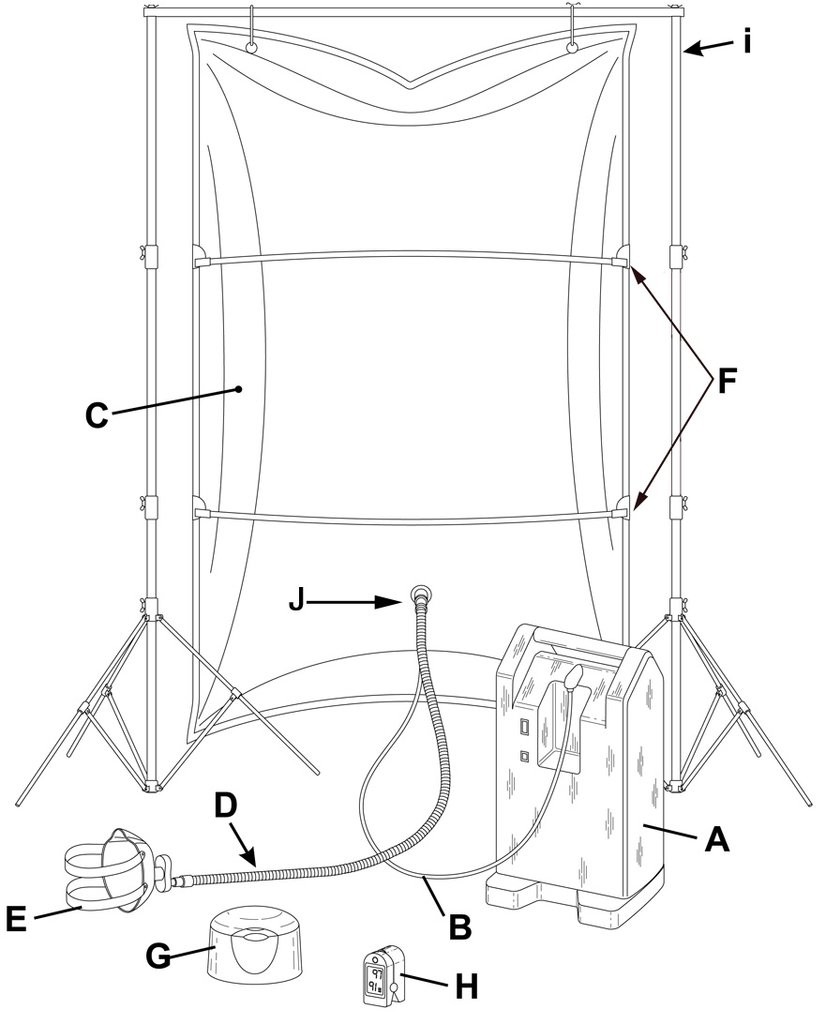 i

F

C

J

D

A

E

B

G

H

97

91