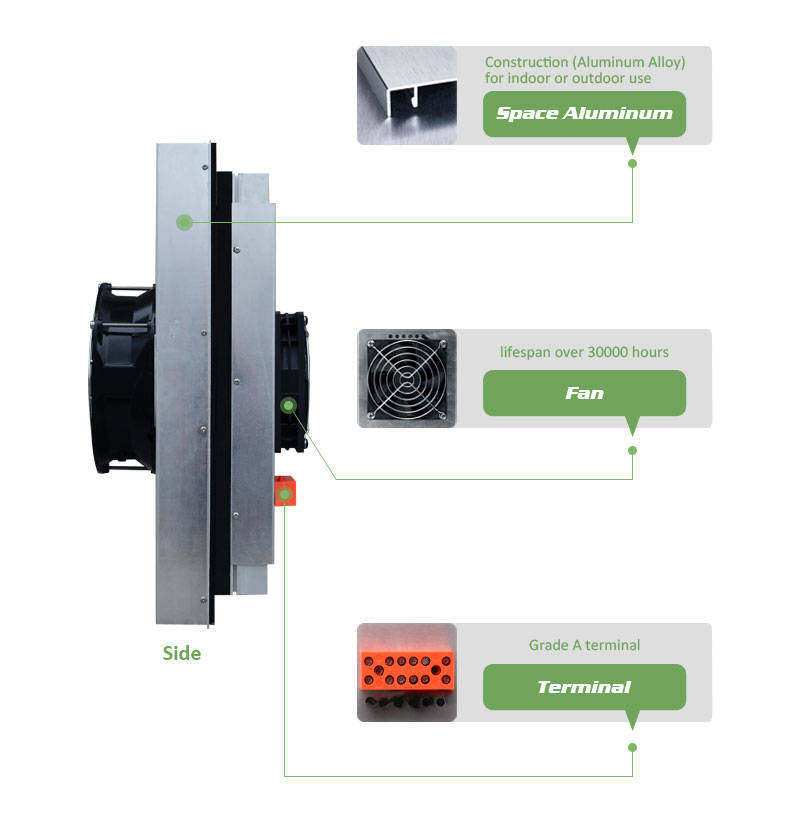 Construction (Aluminum Alloy) for indoor or outdoor use

Space Aluminum

lifespan over 30000 hours

Fan

Side

Grade A terminal

Terminal