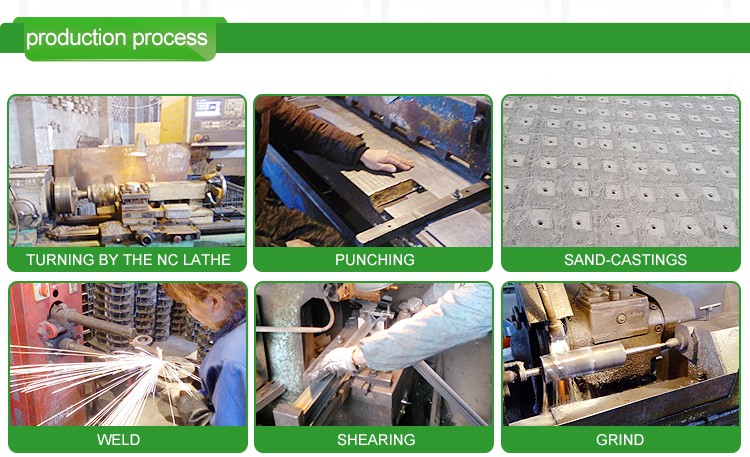 production process

TURNING BY THE NC LATHE

PUNCHING

SAND-CASTINGS

WELD

SHEARING

GRIND