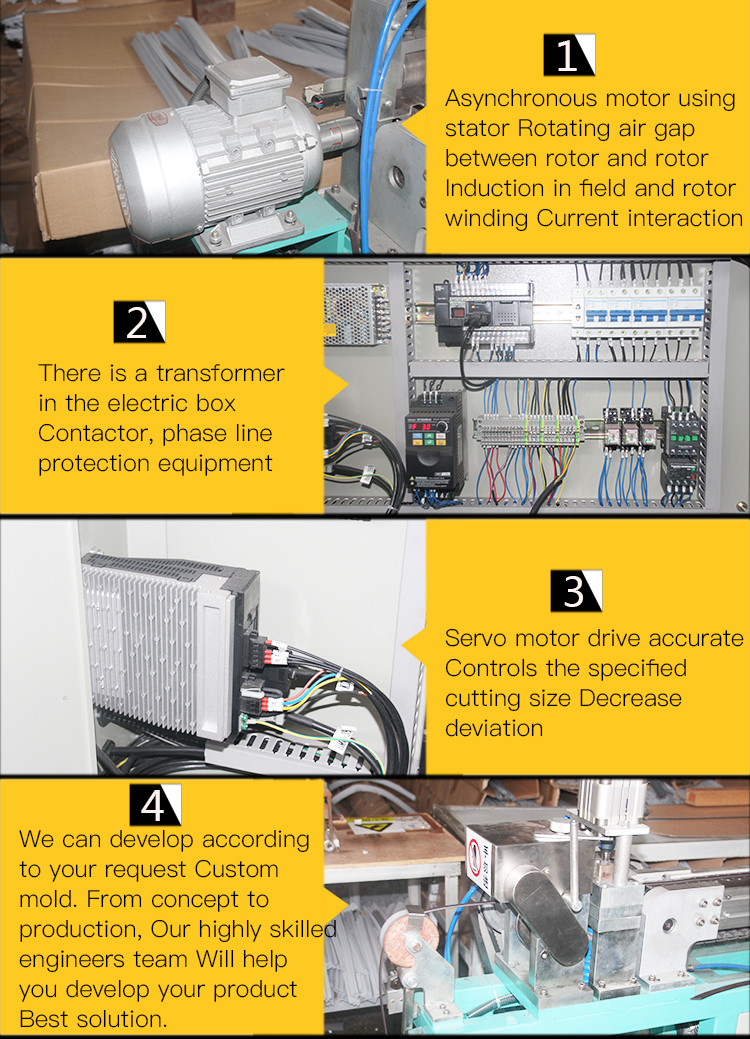 1

Asynchronous motor using stator Rotating air gap between rotor and rotor Induction in field and rotor winding Current interaction

2

There is a transformer in the electric box Contactor, phase line protection equipment

3

Servo motor drive accurate Controls the specified cutting size Decrease deviation

4

We can develop according to your request Custom mold. From concept to production, Our highly skilled engineers team Will help you develop your product Best solution.