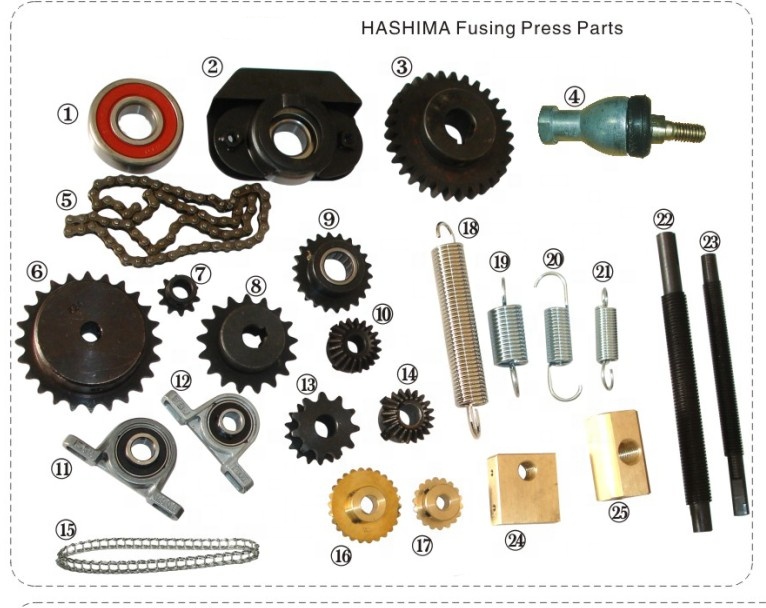 HASHIMA Fusing Press Parts

①
②
③
④
⑤
⑥
⑦
⑧
⑨
⑩
⑪
⑫
⑬
⑭
⑮
⑯
⑰
⑱
⑲
⑳
㉑
㉒
㉓
㉔
㉕