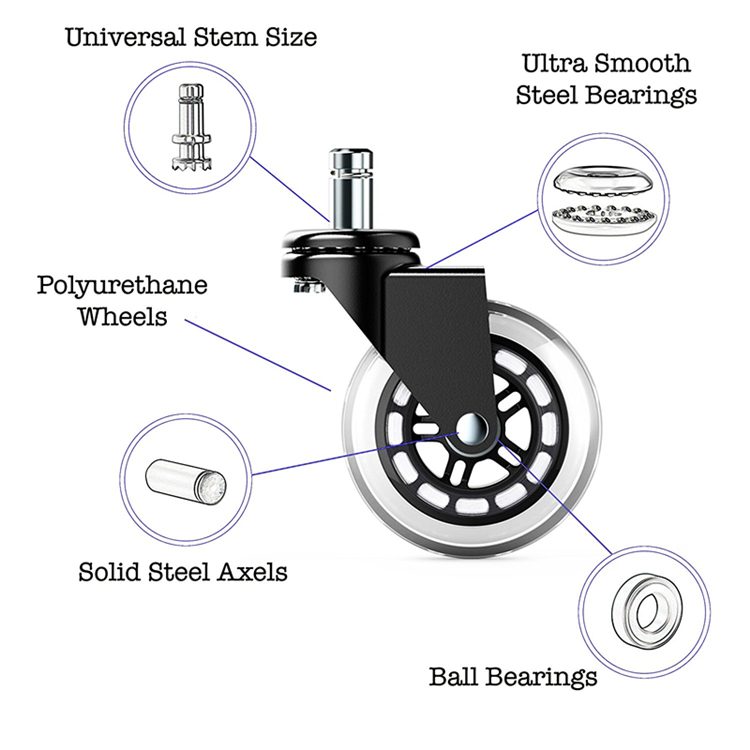 Universal Stem Size

Ultra Smooth
Steel Bearings

Polyurethane
Wheels

Solid Steel Axels

Ball Bearings