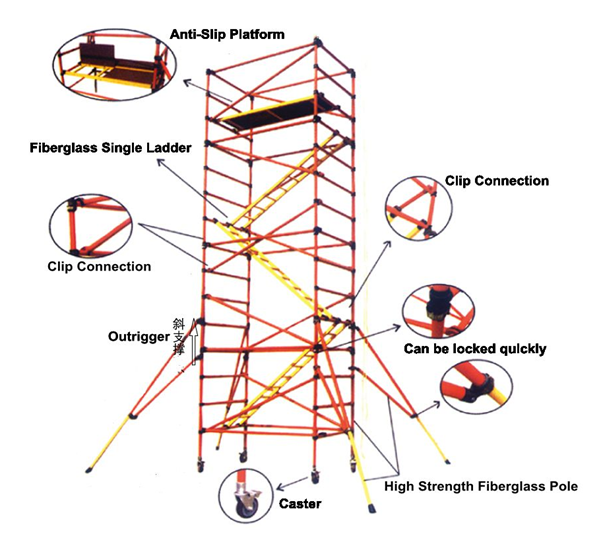 Anti-Slip Platform

Fiberglass Single Ladder

Clip Connection

Clip Connection

Outrigger

斜支撑

Can be locked quickly

Caster

High Strength Fiberglass Pole