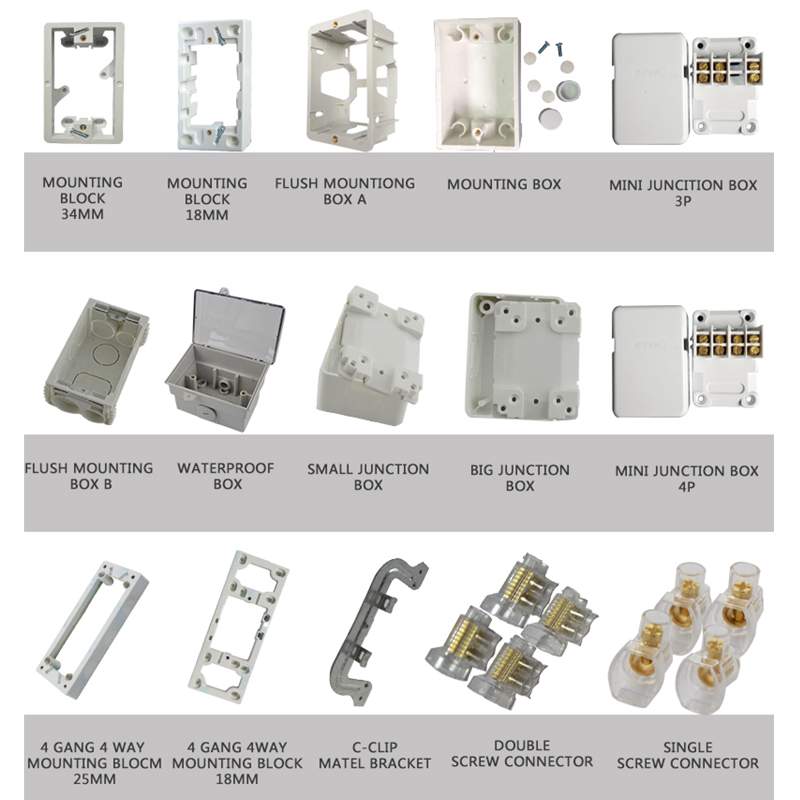 MOUNTING BLOCK 34MM

MOUNTING BLOCK 18MM

FLUSH MOUNTIONG BOX A

MOUNTING BOX

MINI JUNCITION BOX 3P

FLUSH MOUNTING BOX B

WATERPROOF BOX

SMALL JUNCTION BOX

BIG JUNCTION BOX

MINI JUNCTION BOX 4P

4 GANG 4 WAY MOUNTING BLOCM 25MM

4 GANG 4WAY MOUNTING BLOCK 18MM

C-CLIP MATEL BRACKET

DOUBLE SCREW CONNECTOR

SINGLE SCREW CONNECTOR