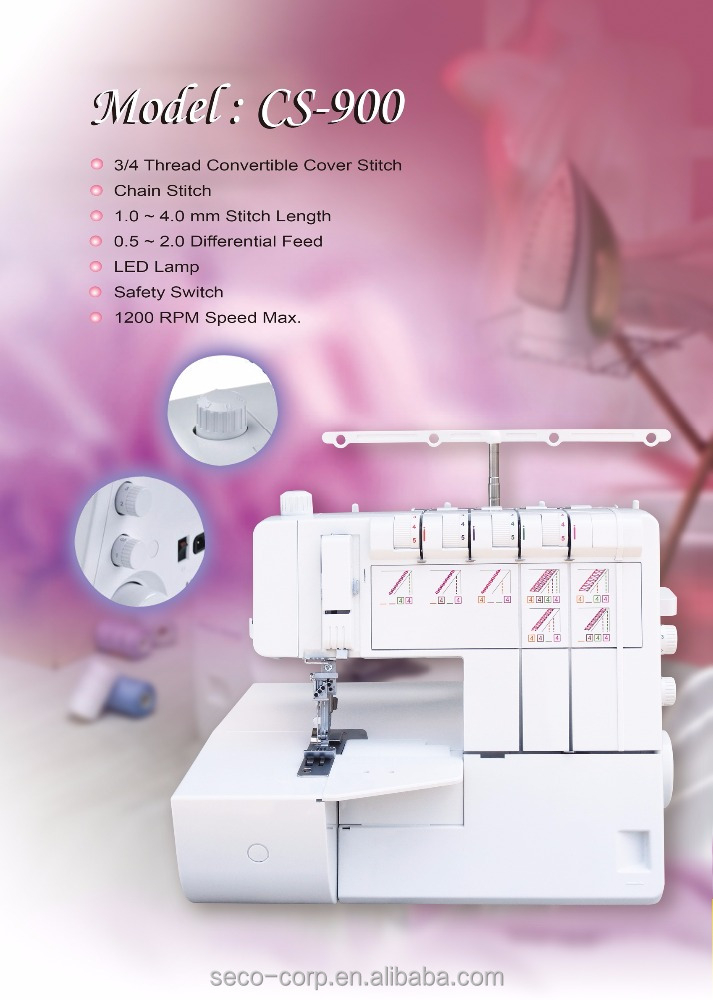 Model : CS-900

3/4 Thread Convertible Cover Stitch
Chain Stitch
1.0 ~ 4.0 mm Stitch Length
0.5 ~ 2.0 Differential Feed
LED Lamp
Safety Switch
1200 RPM Speed Max.

seco-corp.en.alibaba.com