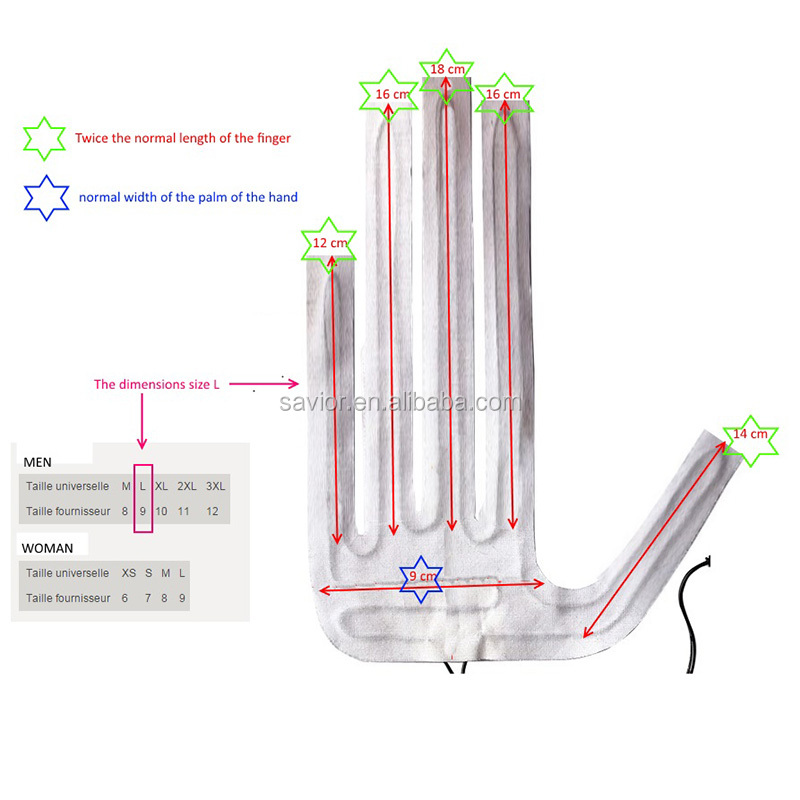 Twice the normal length of the finger

normal width of the palm of the hand

16 cm

18 cm

16 cm

12 cm

The dimensions size L

savior.en.alibaba.com

14 cm

MEN

| Taille universelle | M | L | XL | 2XL | 3XL |
|---|---|---|---|---|---|
| Taille fournisseur | 8 | 9 | 10 | 11 | 12 |

WOMAN

| Taille universelle | XS | S | M | L |
|---|---|---|---|---|
| Taille fournisseur | 6 | 7 | 8 | 9 |

9 cm