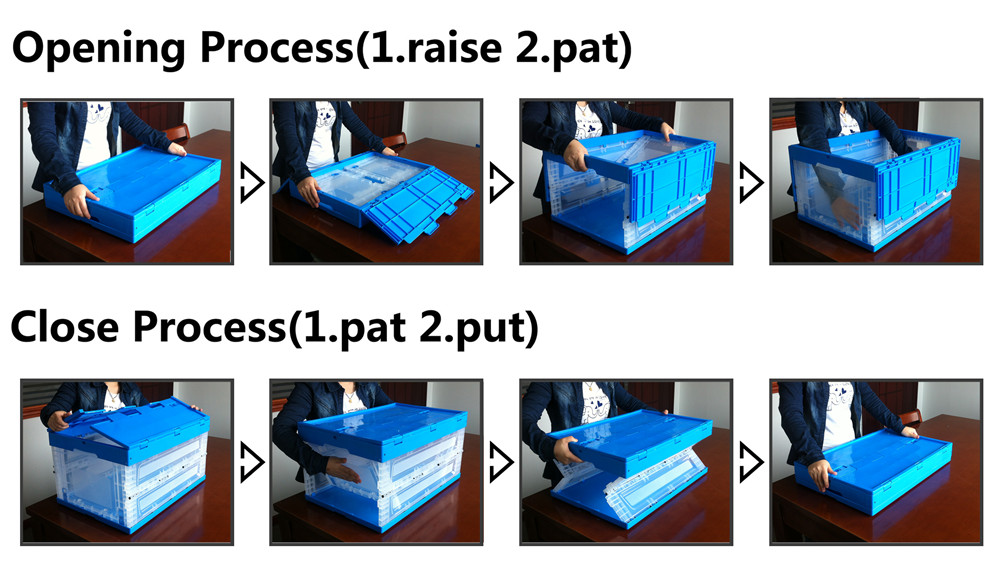 Opening Process(1.raise 2.pat)

Close Process(1.pat 2.put)