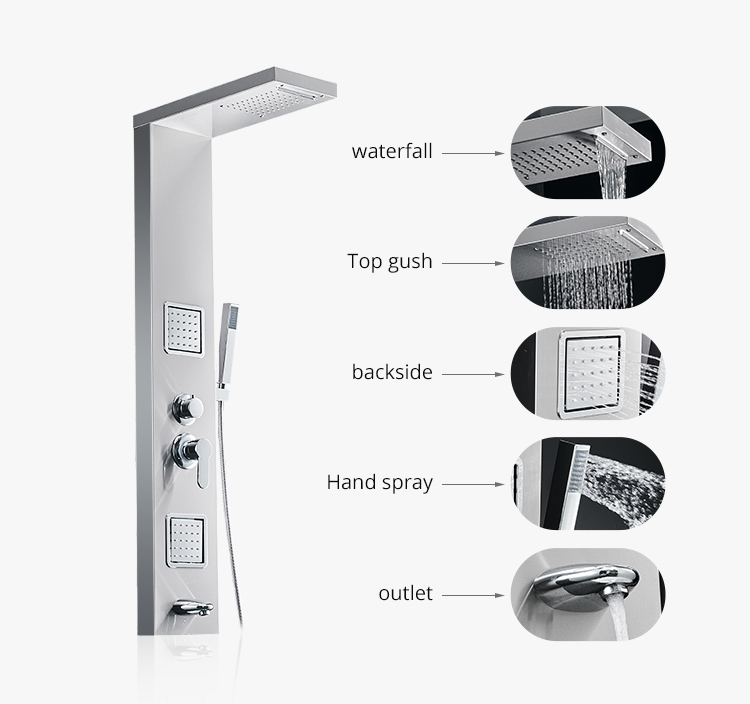 waterfall

Top gush

backside

Hand spray

outlet