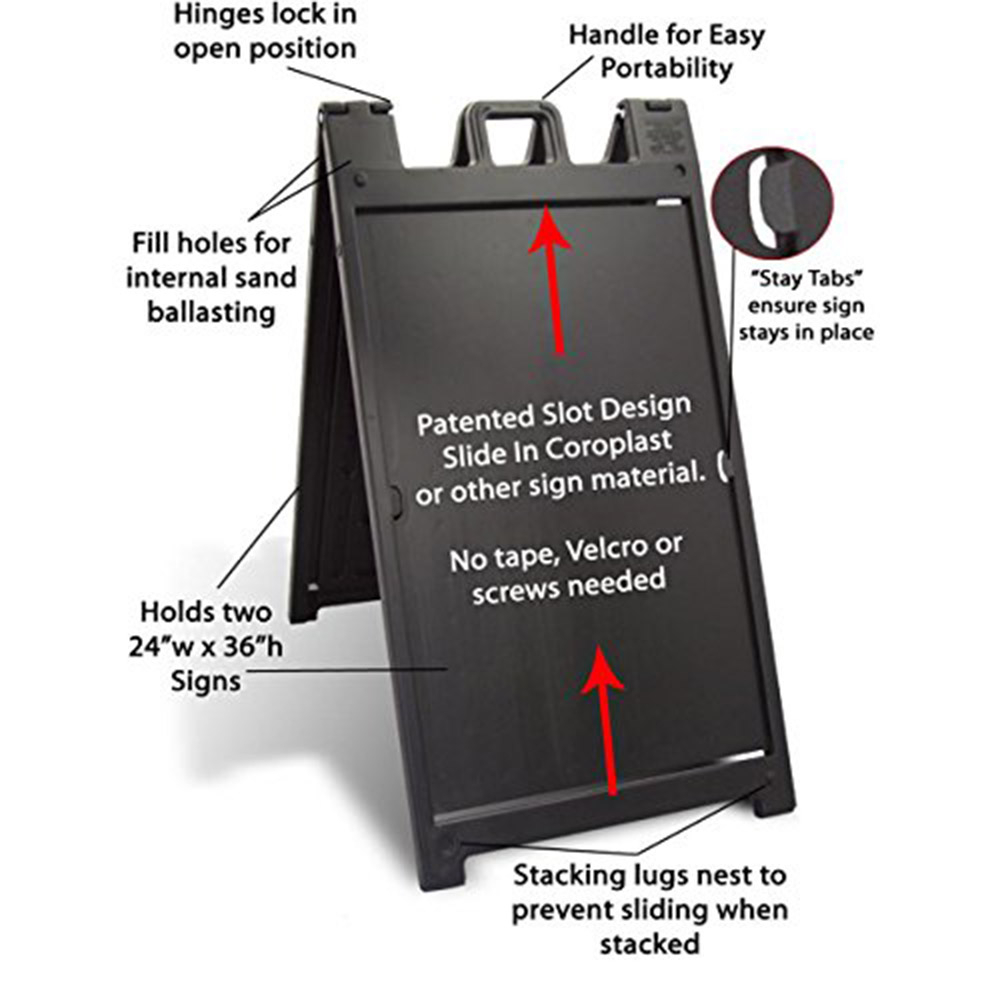 Hinges lock in open position

Handle for Easy Portability

Fill holes for internal sand ballasting

"Stay Tabs" ensure sign stays in place

Patented Slot Design Slide In Coroplast or other sign material.

No tape, Velcro or screws needed

Holds two 24"w x 36"h Signs

Stacking lugs nest to prevent sliding when stacked