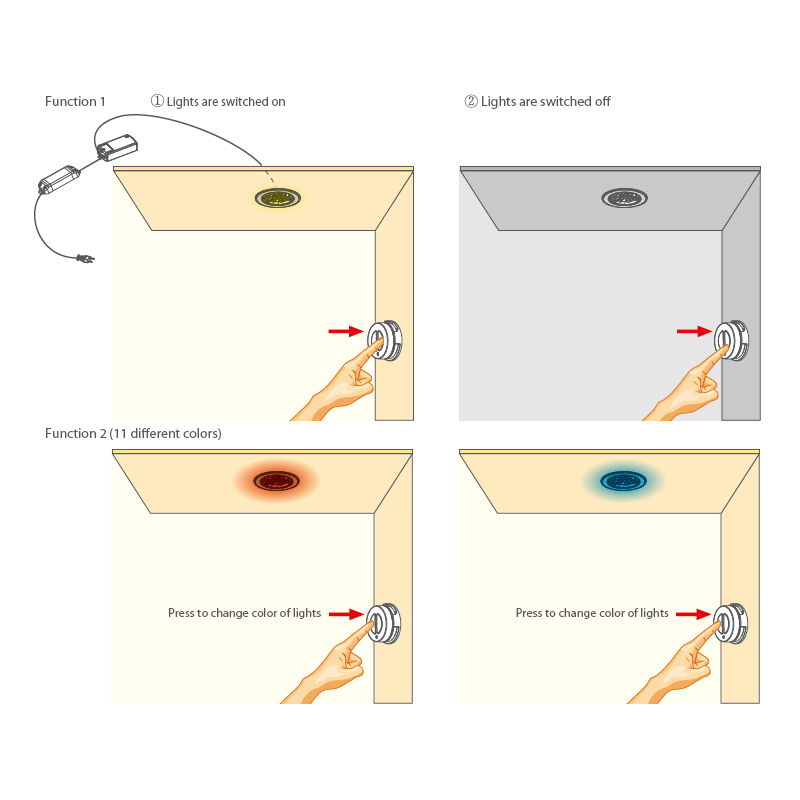 Function 1 ① Lights are switched on

② Lights are switched off

Function 2 (11 different colors)

Press to change color of lights

Press to change color of lights